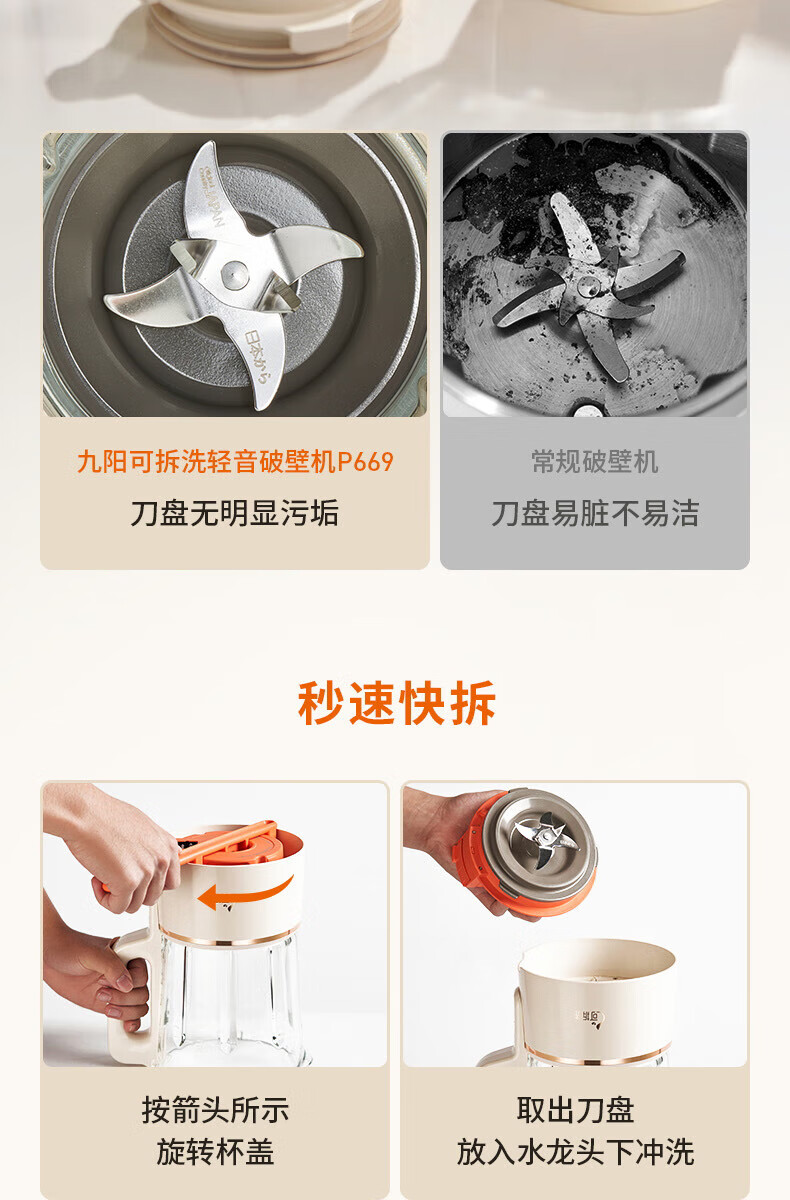 九阳可拆洗轻音破壁机P669

刀盘无明显污垢

常规破壁机

刀盘易脏不易洁

秒速快拆

按箭头所示
旋转杯盖

取出刀盘
放入水龙头下冲洗