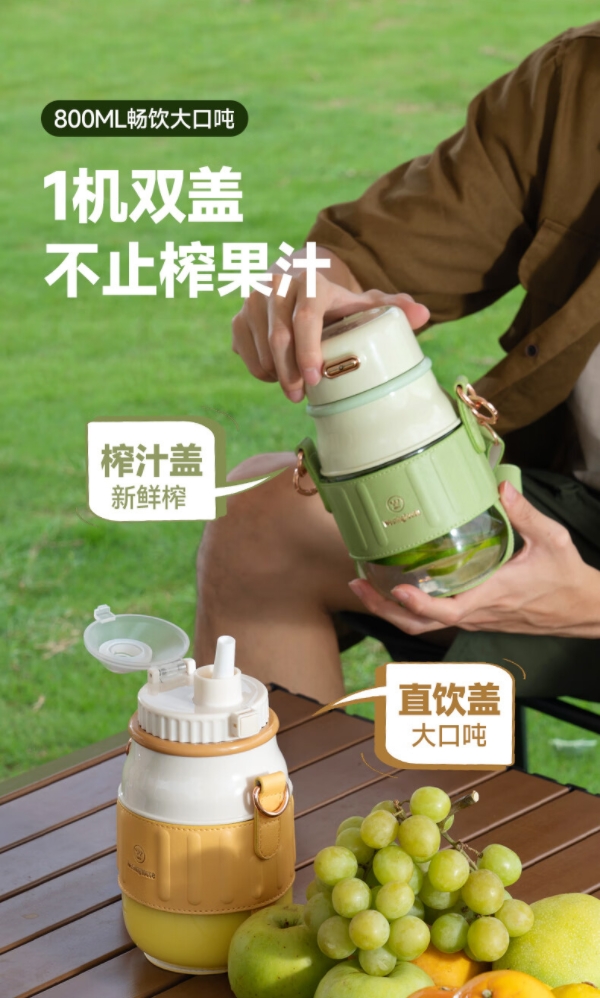 800ML畅饮大口吨

1机双盖
不止榨果汁

榨汁盖
新鲜榨

直饮盖
大口吨