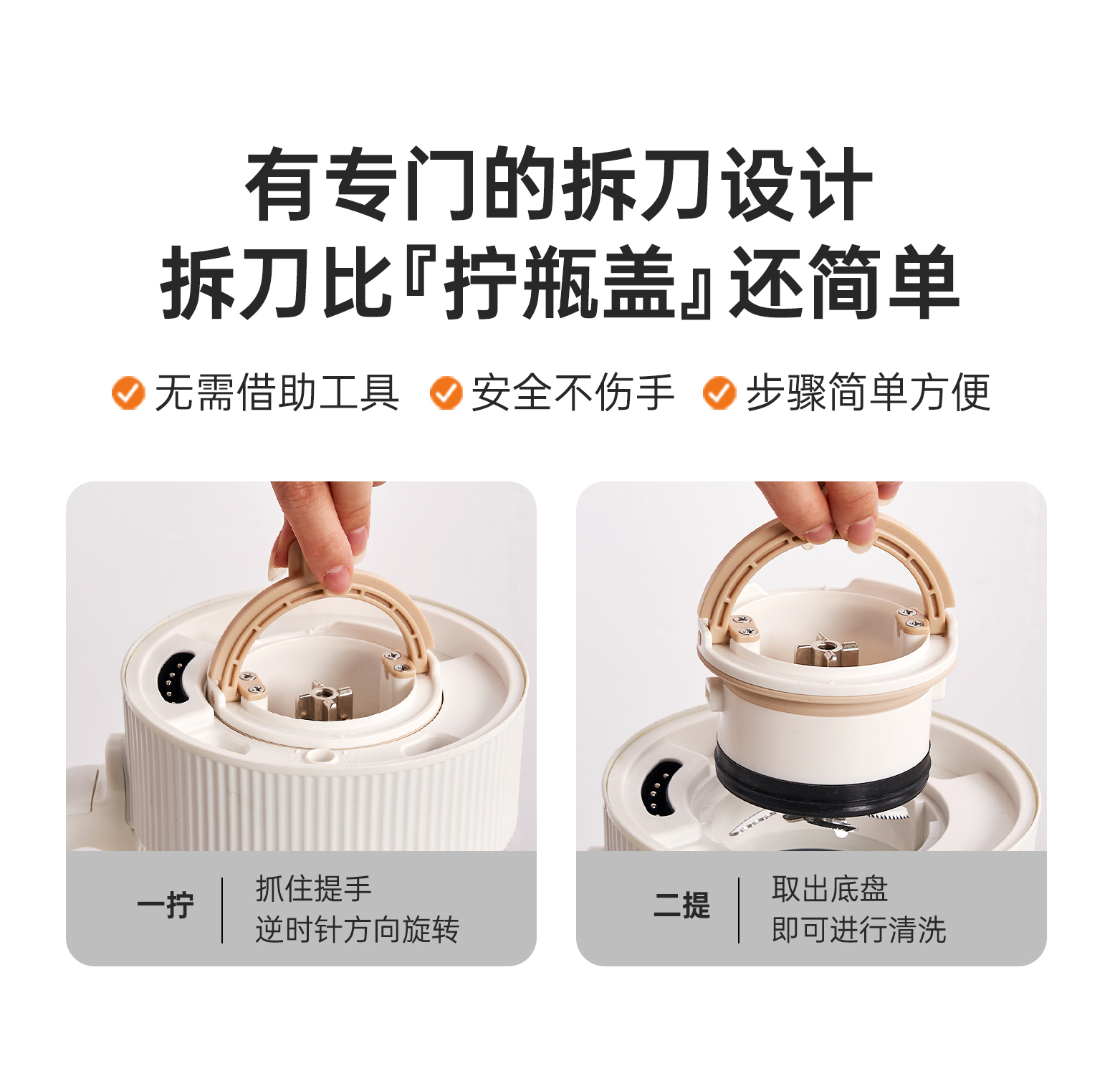 有专门的拆刀设计
拆刀比『拧瓶盖』还简单

无需借助工具 安全不伤手 步骤简单方便

一拧
抓住提手
逆时针方向旋转

二提
取出底盘
即可进行清洗