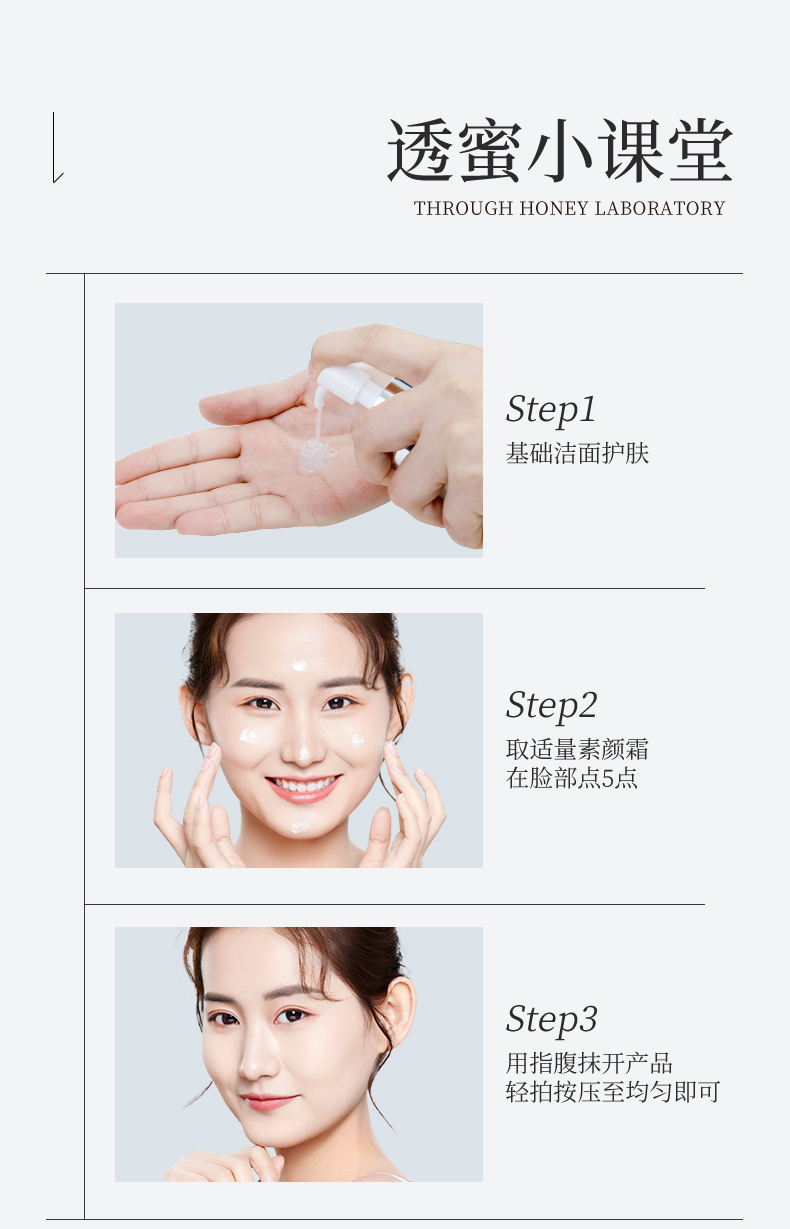 透蜜小课堂
THROUGH HONEY LABORATORY

Step1
基础洁面护肤

Step2
取适量素颜霜
在脸部点5点

Step3
用指腹抹开产品
轻拍按压至均匀即可