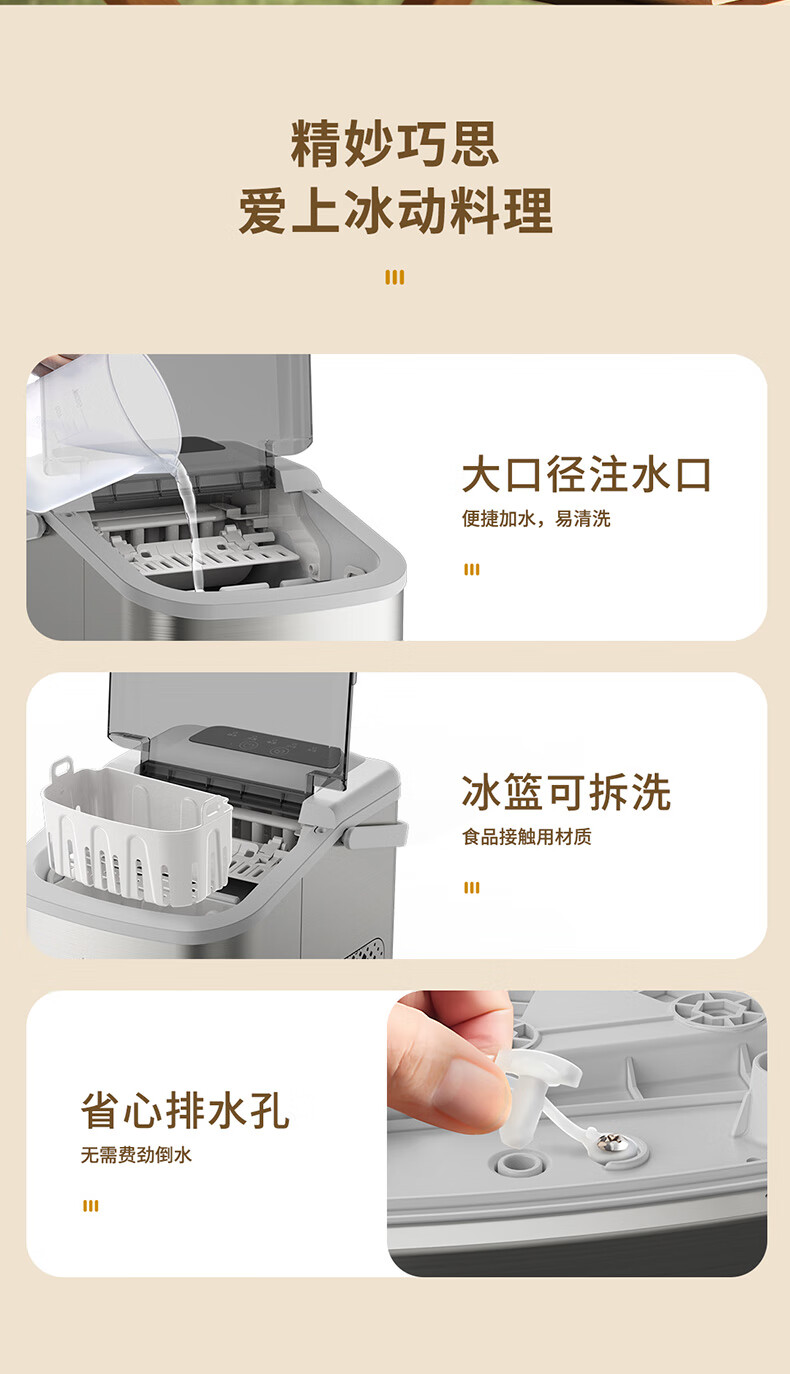 精妙巧思
爱上冰动料理

大口径注水口
便捷加水，易清洗

冰篮可拆洗
食品接触用材质

省心排水孔
无需费劲倒水