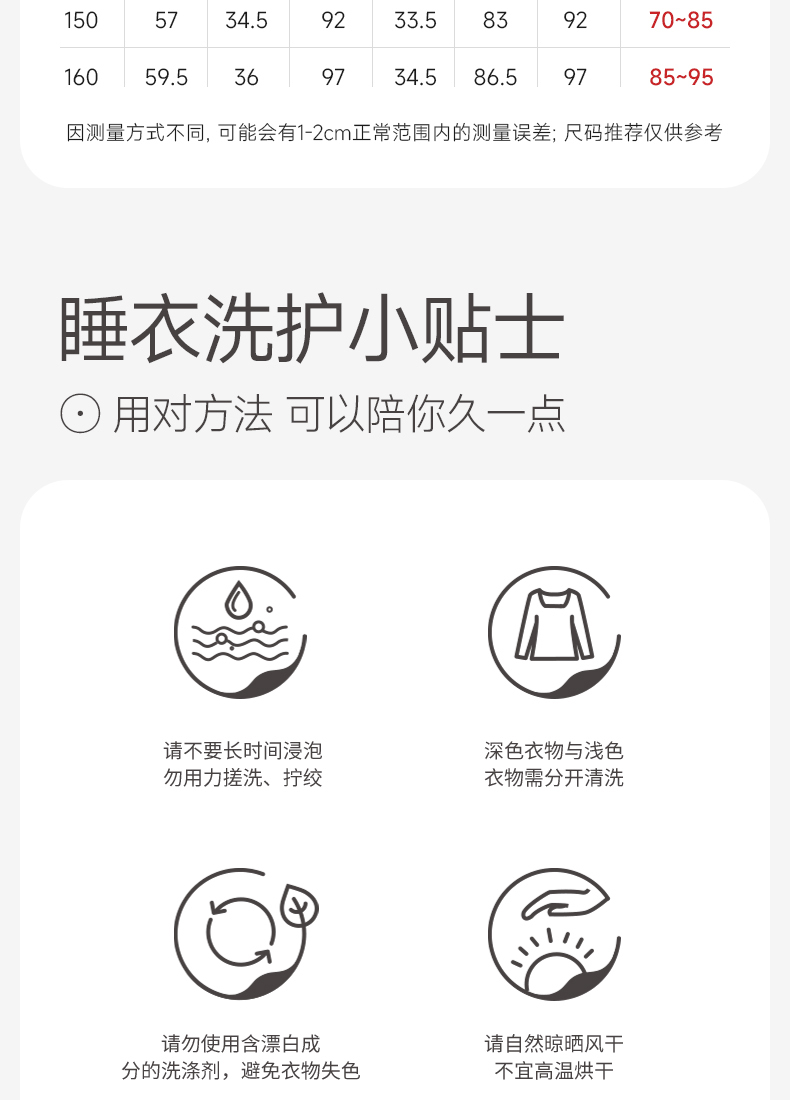 | 150 | 57 | 34.5 | 92 | 33.5 | 83 | 92 | 70~85 |
|---|---|---|---|---|---|---|---|
| 160 | 59.5 | 36 | 97 | 34.5 | 86.5 | 97 | 85~95 |

因测量方式不同，可能会有1-2cm正常范围内的测量误差；尺码推荐仅供参考

睡衣洗护小贴士

用对方法 可以陪你久一点

请不要长时间浸泡
勿用力搓洗、拧绞

深色衣物与浅色
衣物需分开清洗

请勿使用含漂白成
分的洗涤剂，避免衣物失色

请自然晾晒风干
不宜高温烘干