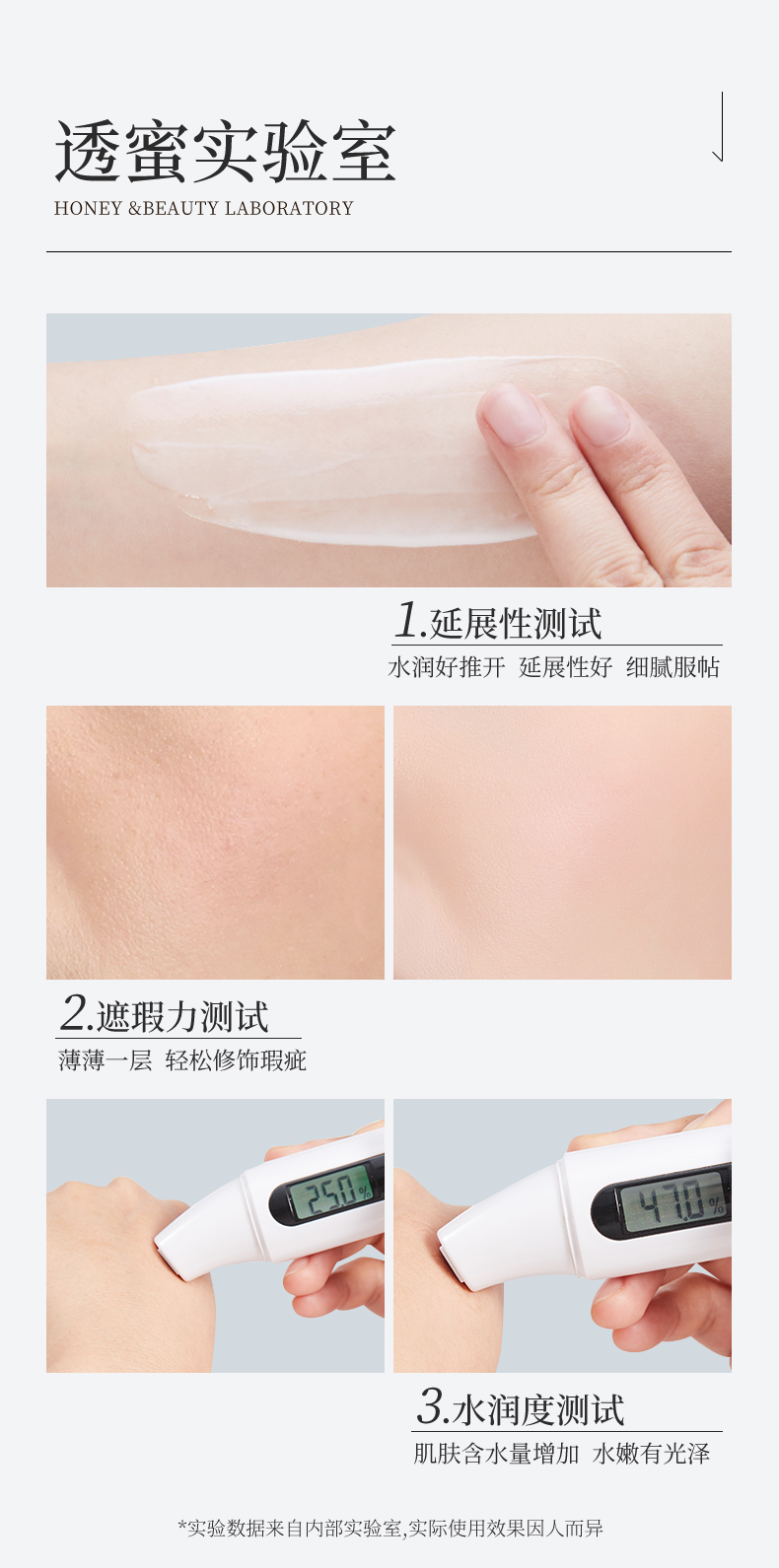 透蜜实验室
HONEY &BEAUTY LABORATORY

1.延展性测试
水润好推开 延展性好 细腻服帖

2.遮瑕力测试
薄薄一层 轻松修饰瑕疵

25.0%

47.0%

3.水润度测试
肌肤含水量增加 水嫩有光泽

*实验数据来自内部实验室,实际使用效果因人而异