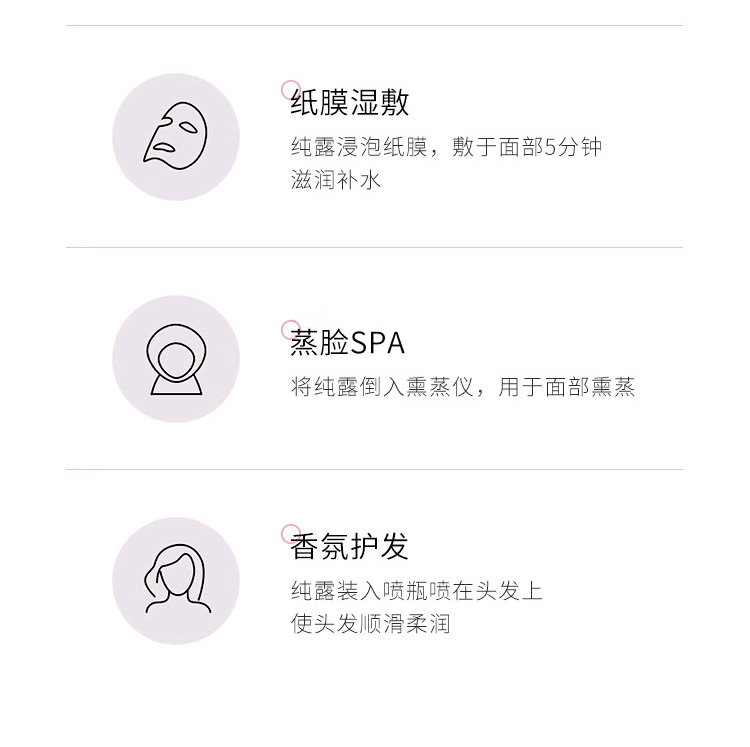 纸膜湿敷

纯露浸泡纸膜，敷于面部5分钟
滋润补水

蒸脸SPA

将纯露倒入熏蒸仪，用于面部熏蒸

香氛护发

纯露装入喷瓶喷在头发上
使头发顺滑柔润