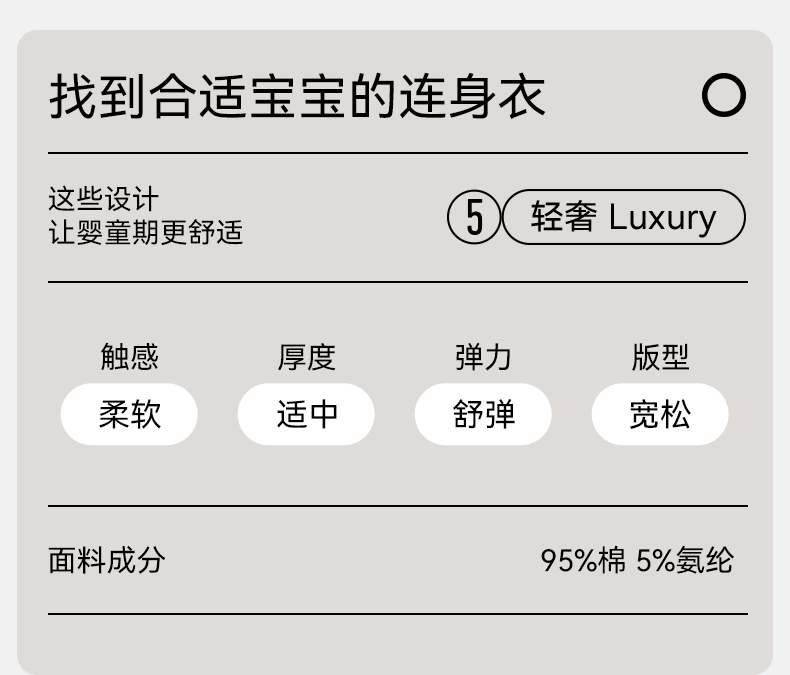 找到合适宝宝的连身衣

这些设计
让婴童期更舒适

5 轻奢 Luxury

触感
柔软

厚度
适中

弹力
舒弹

版型
宽松

面料成分

95%棉 5%氨纶