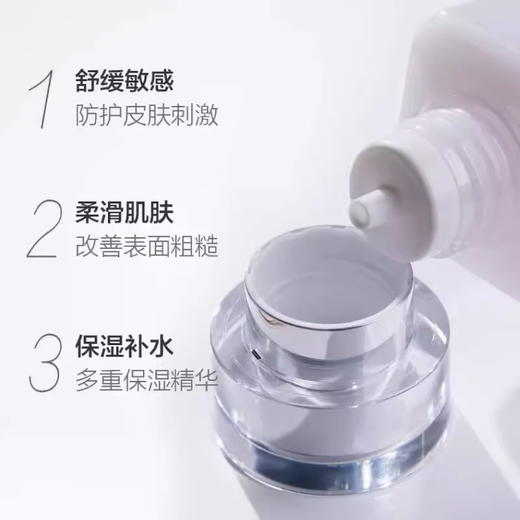 1 舒缓敏感
防护皮肤刺激

2 柔滑肌肤
改善表面粗糙

3 保湿补水
多重保湿精华