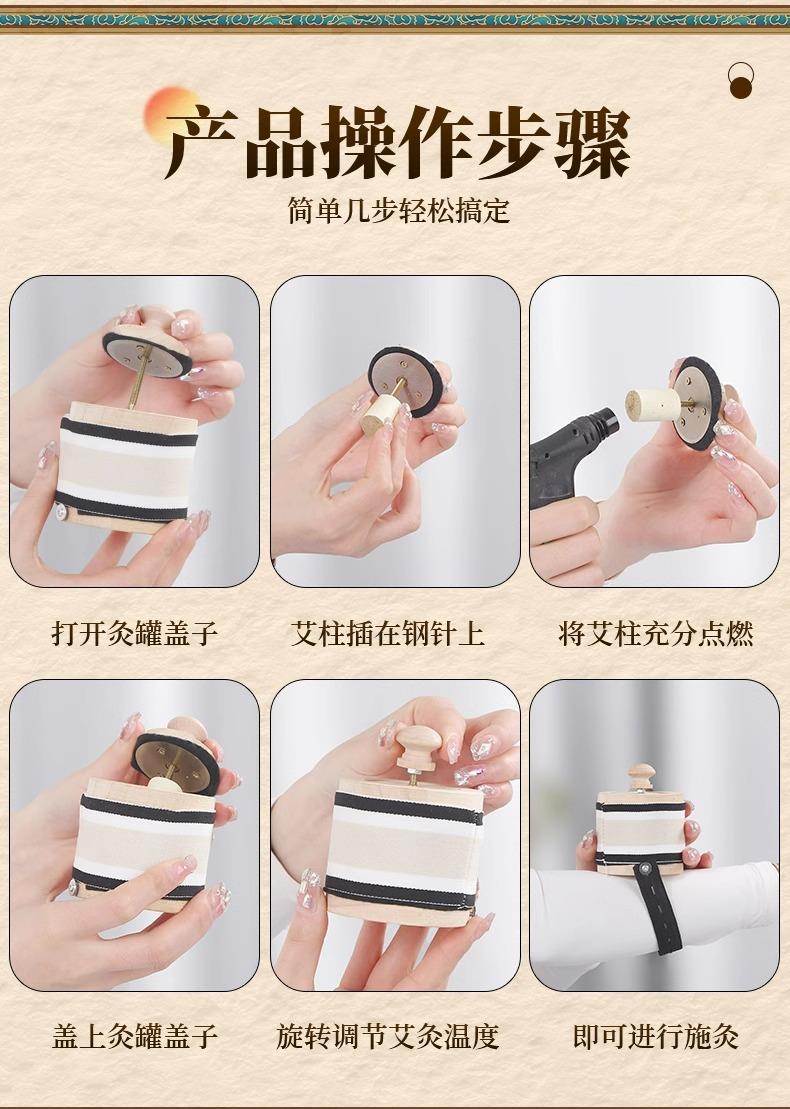 产品操作步骤

简单几步轻松搞定

打开灸罐盖子

艾柱插在钢针上

将艾柱充分点燃

盖上灸罐盖子

旋转调节艾灸温度

即可进行施灸