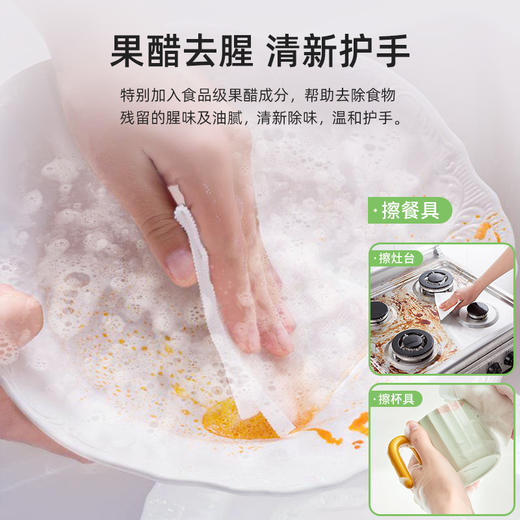 果醋去腥 清新护手

特别加入食品级果醋成分，帮助去除食物残留的腥味及油腻，清新除味，温和护手。

·擦餐具

·擦灶台

·擦杯具