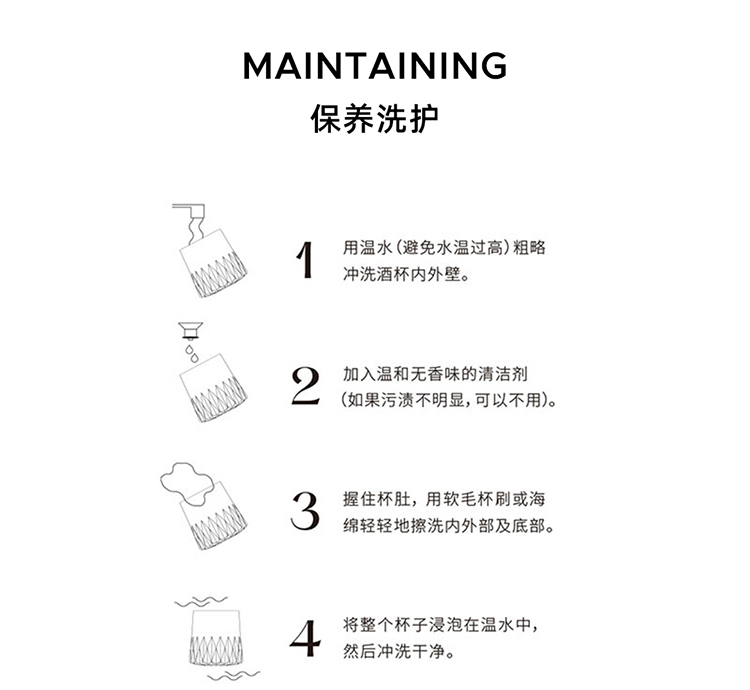 MAINTAINING
保养洗护

1 用温水（避免水温过高）粗略冲洗酒杯内外壁。

2 加入温和无香味的清洁剂（如果污渍不明显，可以不用）。

3 握住杯肚，用软毛杯刷或海绵轻轻地擦洗内外部及底部。

4 将整个杯子浸泡在温水中，然后冲洗干净。