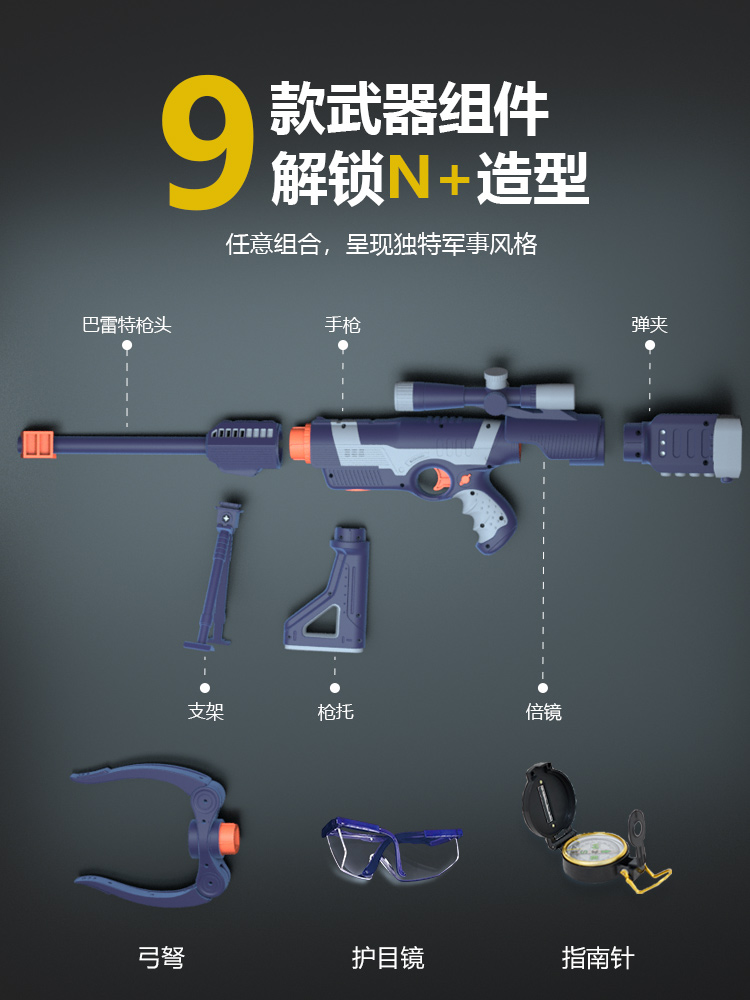 9 款武器组件
解锁N+造型

任意组合，呈现独特军事风格

巴雷特枪头

手枪

弹夹

支架

枪托

倍镜

弓弩

护目镜

指南针