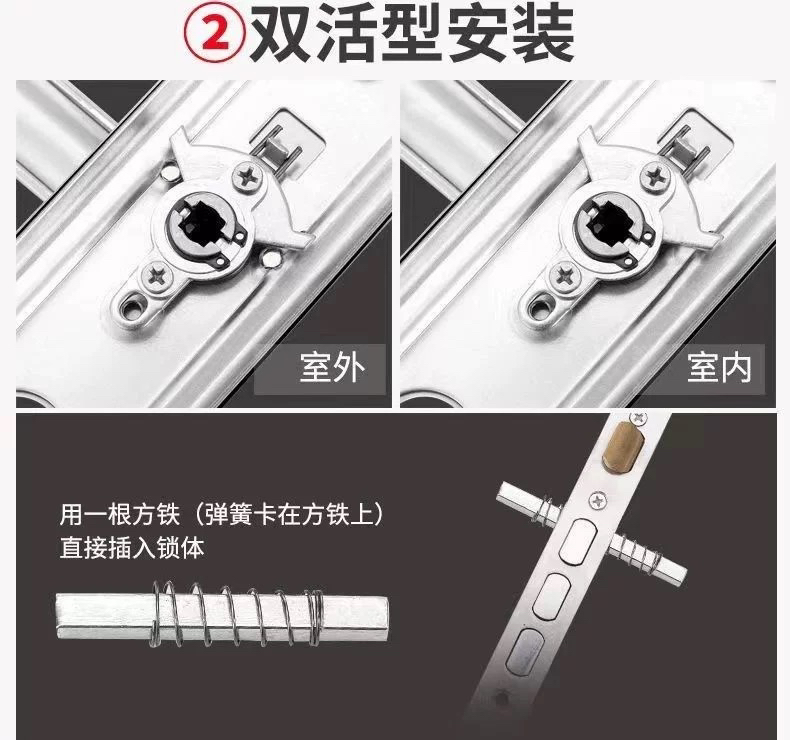 ②双活型安装

室外

室内

用一根方铁（弹簧卡在方铁上）
直接插入锁体