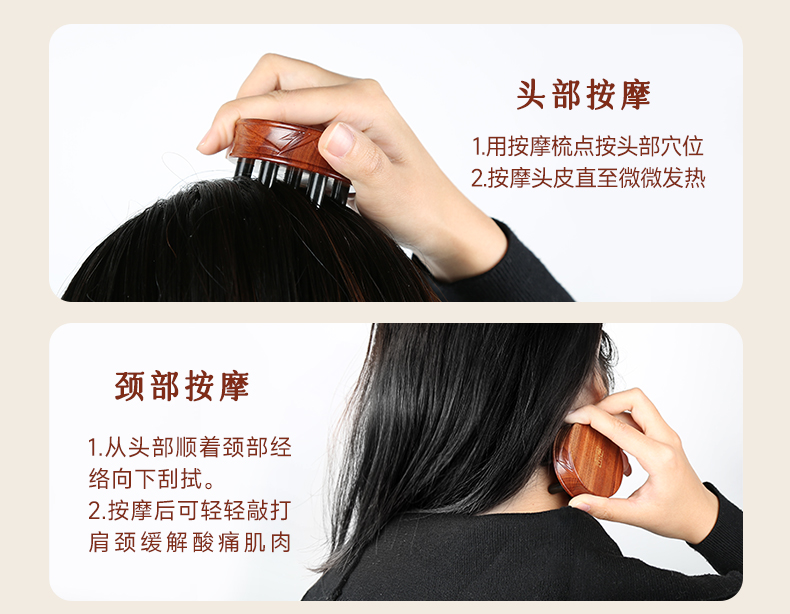 头部按摩

1.用按摩梳点按头部穴位
2.按摩头皮直至微微发热

颈部按摩

1.从头部顺着颈部经络向下刮拭。
2.按摩后可轻轻敲打肩颈缓解酸痛肌肉