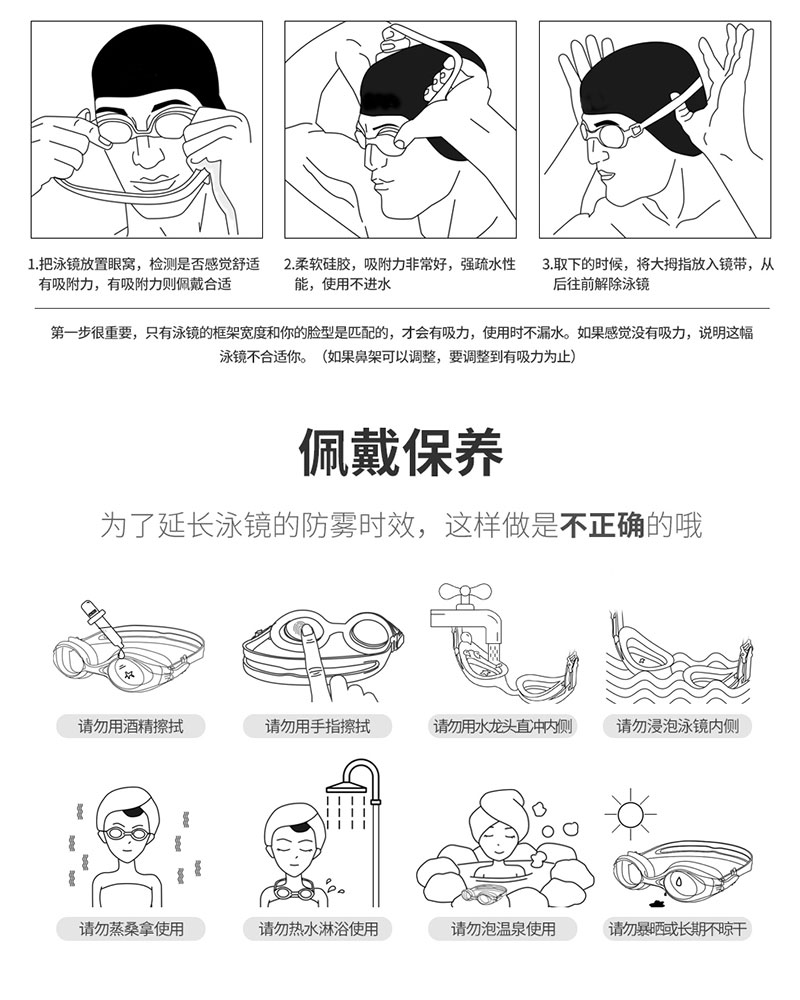 1.把泳镜放置眼窝，检测是否感觉舒适有吸附力，有吸附力则佩戴合适

2.柔软硅胶，吸附力非常好，强疏水性能，使用不进水

3.取下的时候，将大拇指放入镜带，从后往前解除泳镜

第一步很重要，只有泳镜的框架宽度和你的脸型是匹配的，才会有吸力，使用时不漏水。如果感觉没有吸力，说明这幅泳镜不合适你。（如果鼻架可以调整，要调整到有吸力为止）

佩戴保养

为了延长泳镜的防雾时效，这样做是不正确的哦

请勿用酒精擦拭

请勿用手指擦拭

请勿用水龙头直冲内侧

请勿浸泡泳镜内侧

请勿蒸桑拿使用

请勿热水淋浴使用

请勿泡温泉使用

请勿暴晒或长期不晾干