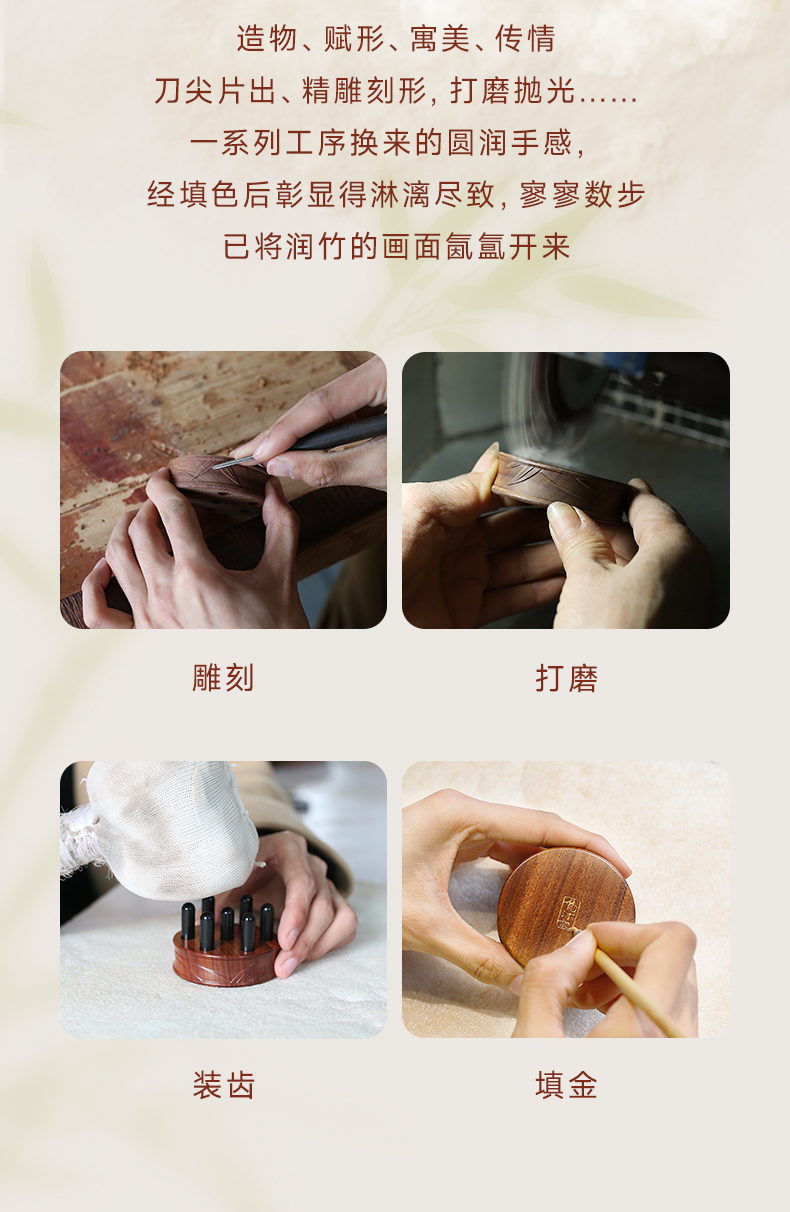 造物、赋形、寓美、传情
刀尖片出、精雕刻形，打磨抛光……
一系列工序换来的圆润手感，
经填色后彰显得淋漓尽致，寥寥数步
已将润竹的画面氤氲开来

雕刻

打磨

装齿

填金