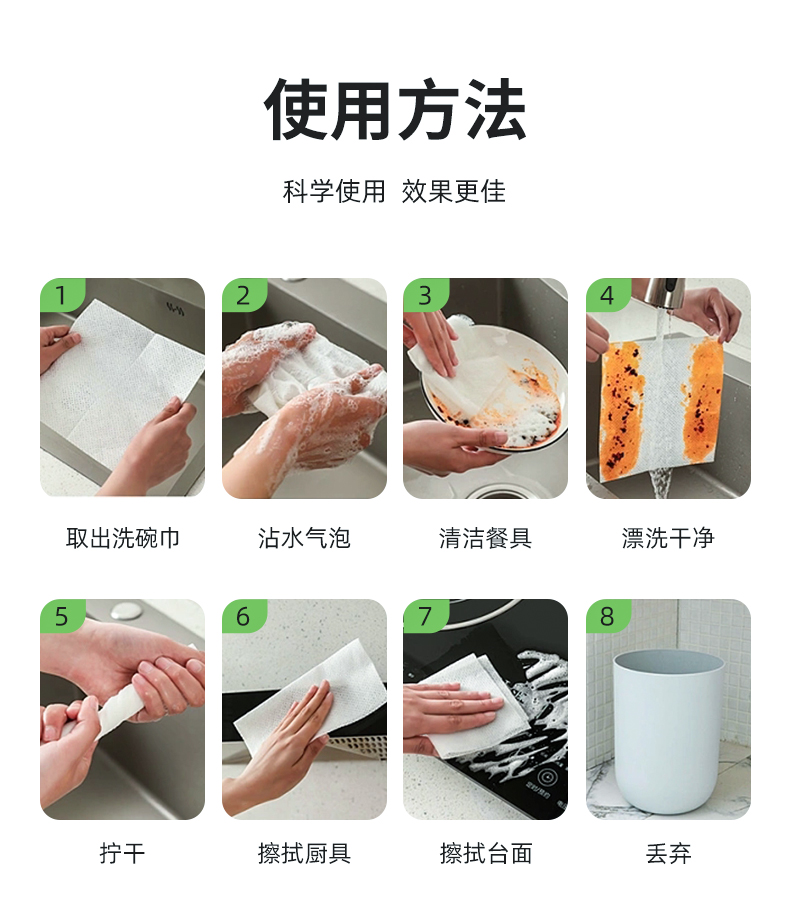 使用方法

科学使用 效果更佳

1
取出洗碗巾

2
沾水气泡

3
清洁餐具

4
漂洗干净

5
拧干

6
擦拭厨具

7
擦拭台面

8
丢弃