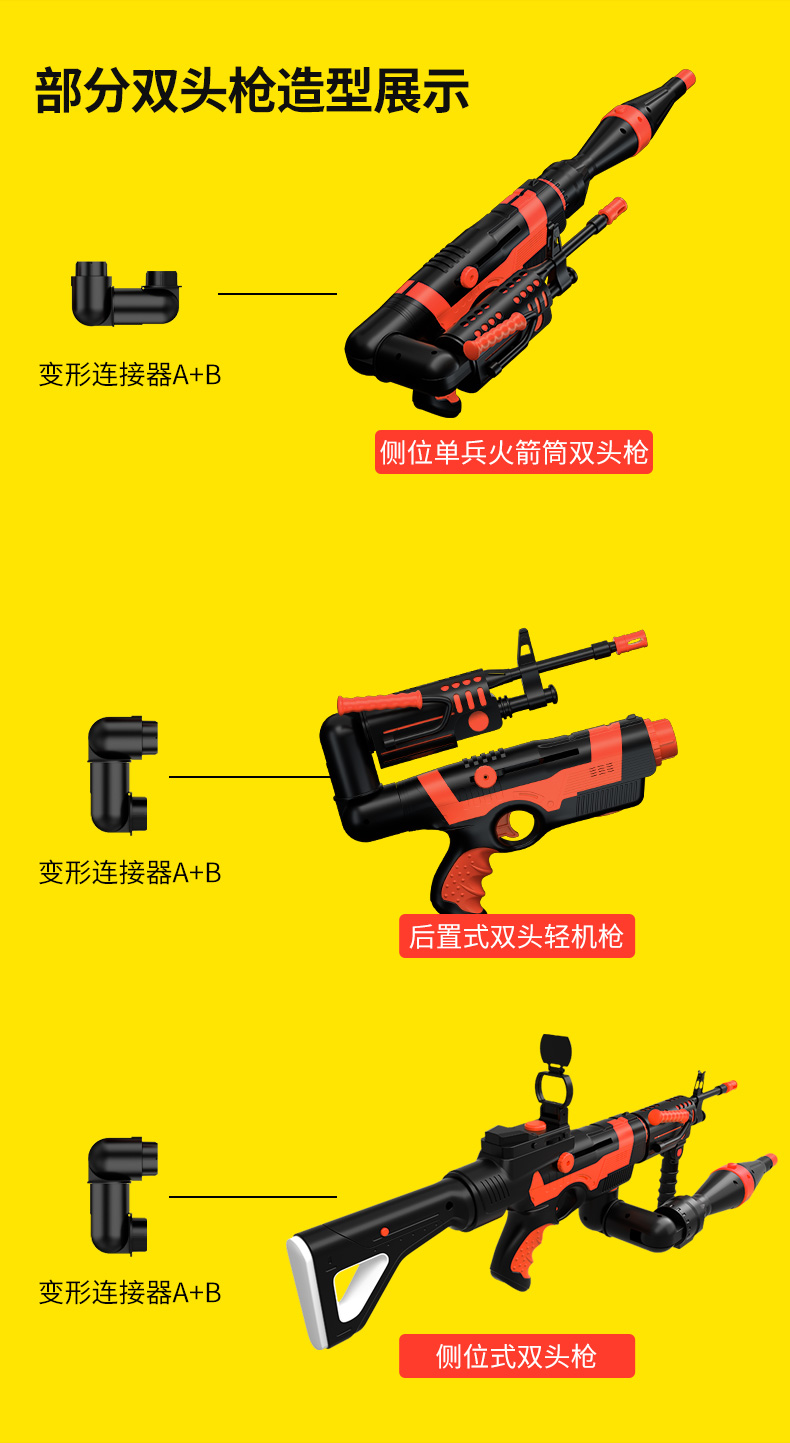 部分双头枪造型展示

变形连接器A+B

侧位单兵火箭筒双头枪

变形连接器A+B

后置式双头轻机枪

变形连接器A+B

侧位式双头枪