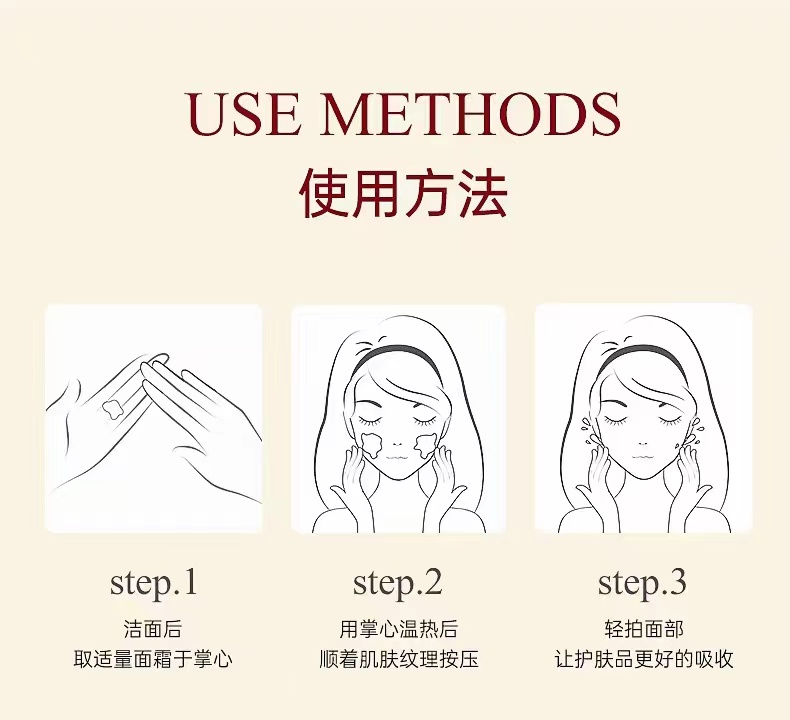 USE METHODS
使用方法

step.1
洁面后
取适量面霜于掌心

step.2
用掌心温热后
顺着肌肤纹理按压

step.3
轻拍面部
让护肤品更好的吸收