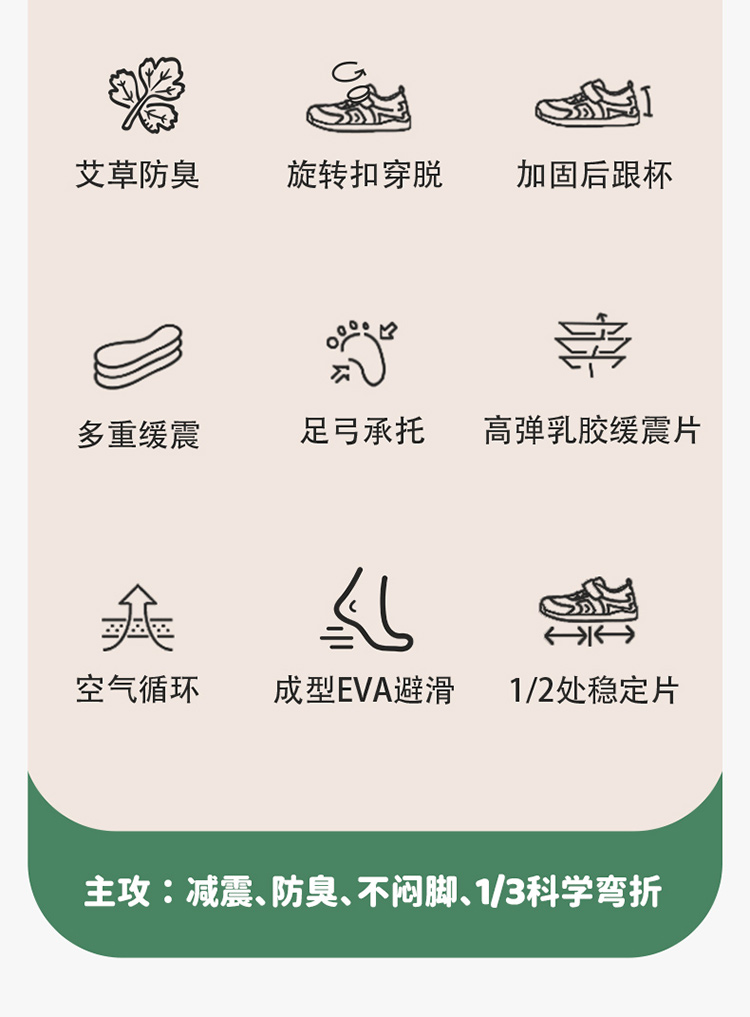 艾草防臭 旋转扣穿脱 加固后跟杯

多重缓震 足弓承托 高弹乳胶缓震片

空气循环 成型EVA避滑 1/2处稳定片

主攻：减震、防臭、不闷脚、1/3科学弯折