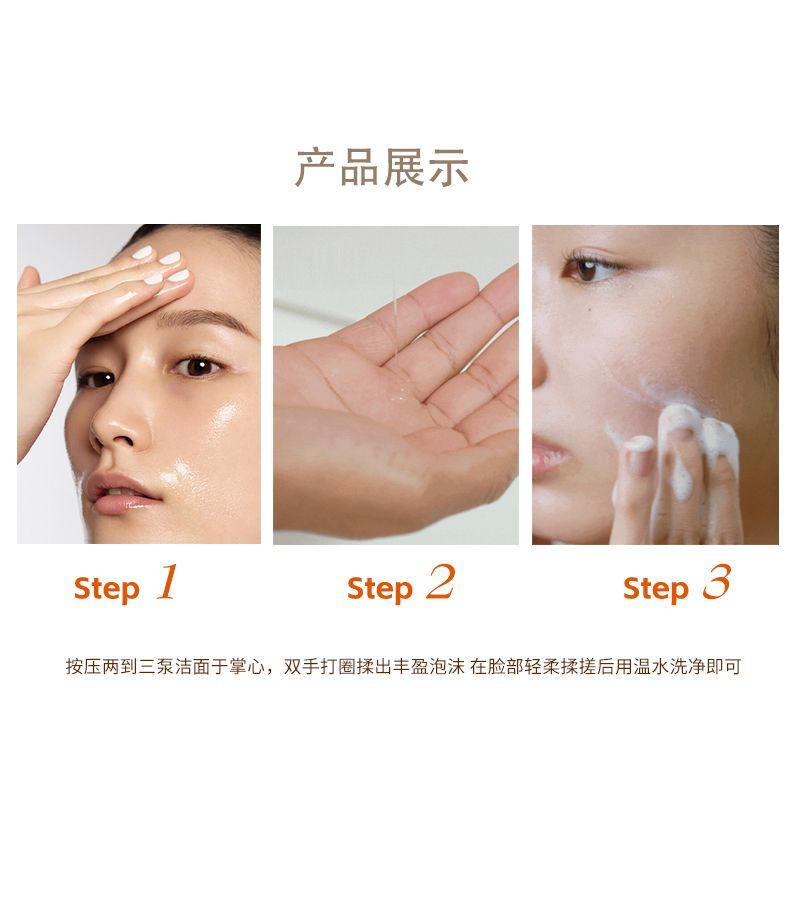 产品展示

Step 1

Step 2

Step 3

按压两到三泵洁面于掌心，双手打圈揉出丰盈泡沫 在脸部轻柔揉搓后用温水洗净即可