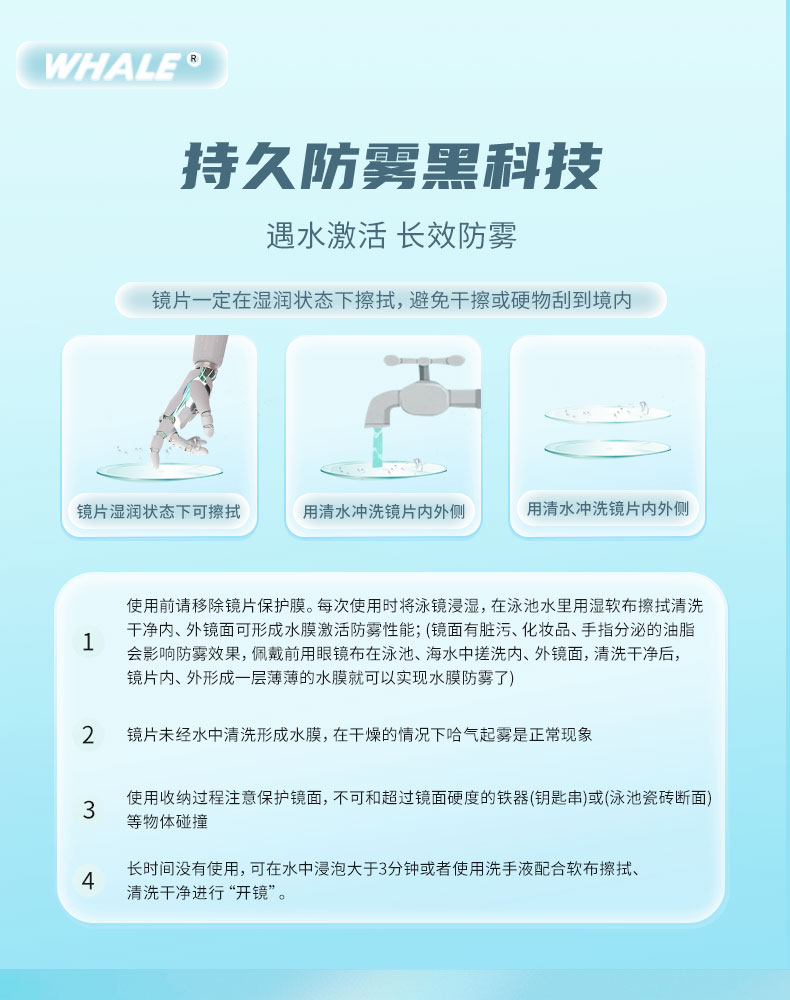 WHALE®

持久防雾黑科技

遇水激活 长效防雾

镜片一定在湿润状态下擦拭，避免干擦或硬物刮到境内

镜片湿润状态下可擦拭

用清水冲洗镜片内外侧

用清水冲洗镜片内外侧

1 使用前请移除镜片保护膜。每次使用时将泳镜浸湿，在泳池水里用湿软布擦拭清洗干净内、外镜面可形成水膜激活防雾性能；(镜面有脏污、化妆品、手指分泌的油脂会影响防雾效果，佩戴前用眼镜布在泳池、海水中搓洗内、外镜面，清洗干净后，镜片内、外形成一层薄薄的水膜就可以实现水膜防雾了)

2 镜片未经水中清洗形成水膜，在干燥的情况下哈气起雾是正常现象

3 使用收纳过程注意保护镜面，不可和超过镜面硬度的铁器(钥匙串)或(泳池瓷砖断面)等物体碰撞

4 长时间没有使用，可在水中浸泡大于3分钟或者使用洗手液配合软布擦拭、清洗干净进行“开镜”。