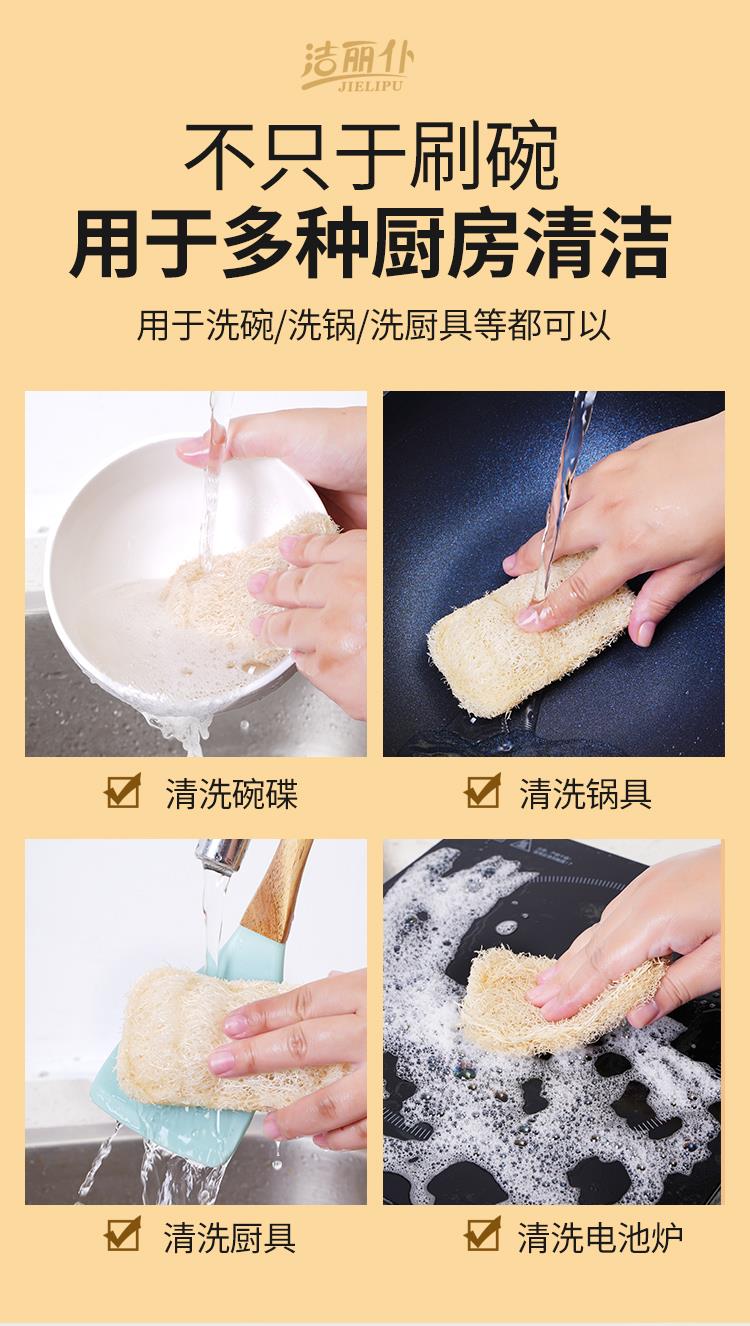 洁丽仆
JIELIPU

不只于刷碗
用于多种厨房清洁

用于洗碗/洗锅/洗厨具等都可以

清洗碗碟

清洗锅具

清洗厨具

清洗电池炉