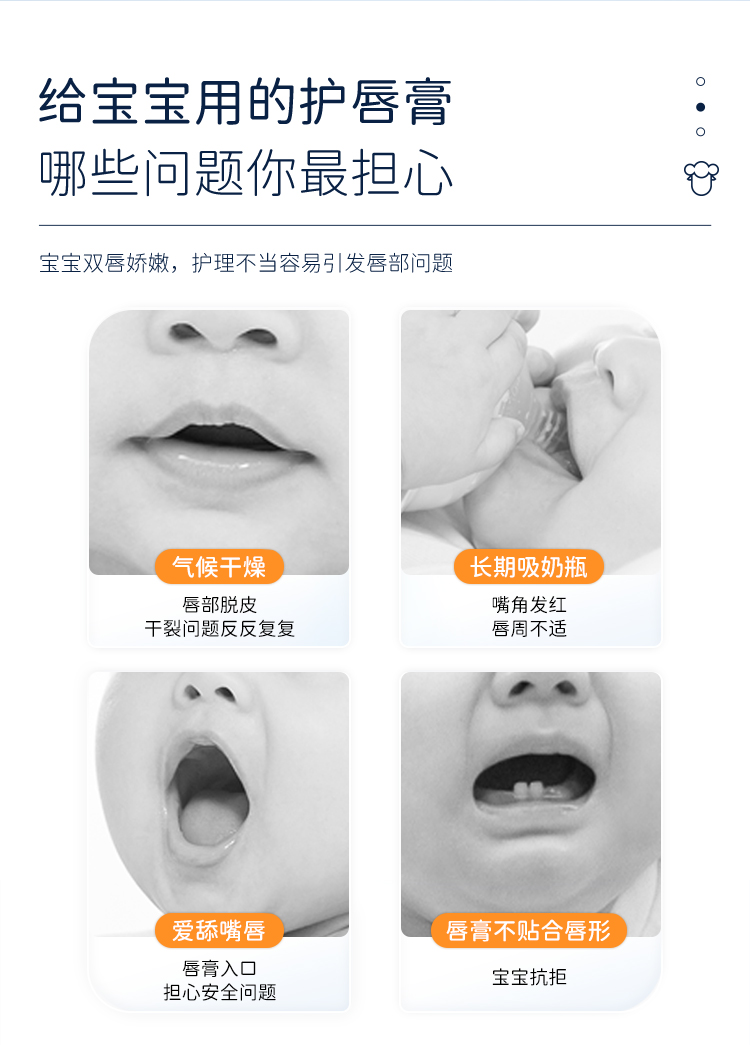 给宝宝用的护唇膏
哪些问题你最担心

宝宝双唇娇嫩，护理不当容易引发唇部问题

气候干燥
唇部脱皮
干裂问题反反复复

长期吸奶瓶
嘴角发红
唇周不适

爱舔嘴唇
唇膏入口
担心安全问题

唇膏不贴合唇形
宝宝抗拒