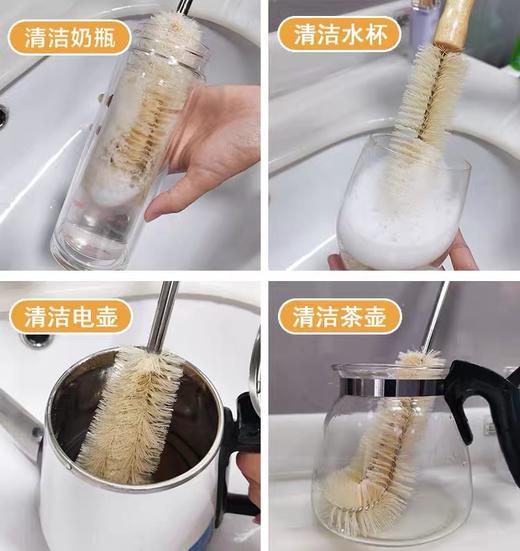 清洁奶瓶

清洁水杯

清洁电壶

清洁茶壶