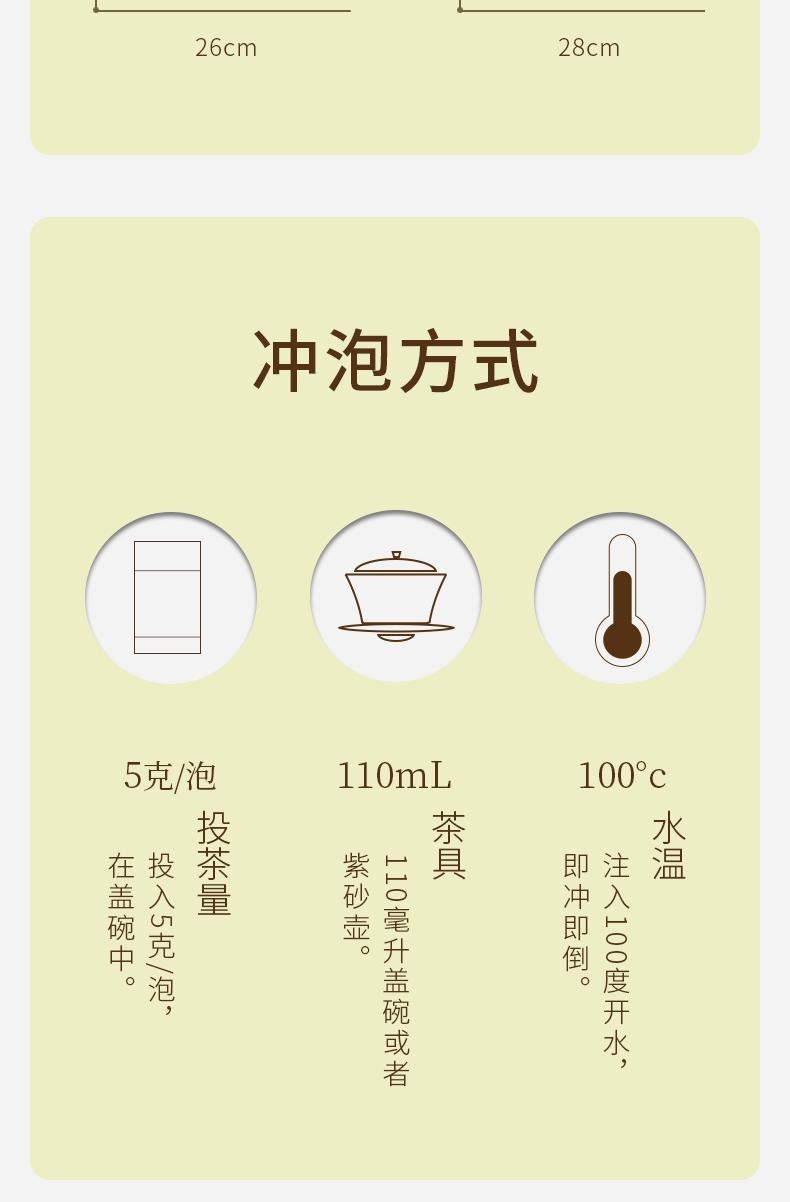 26cm

28cm

冲泡方式

5克/泡

投茶量

投入5克/泡，在盖碗中。

110mL

茶具

110毫升盖碗或者紫砂壶。

100°c

水温

注入100度开水，即冲即倒。