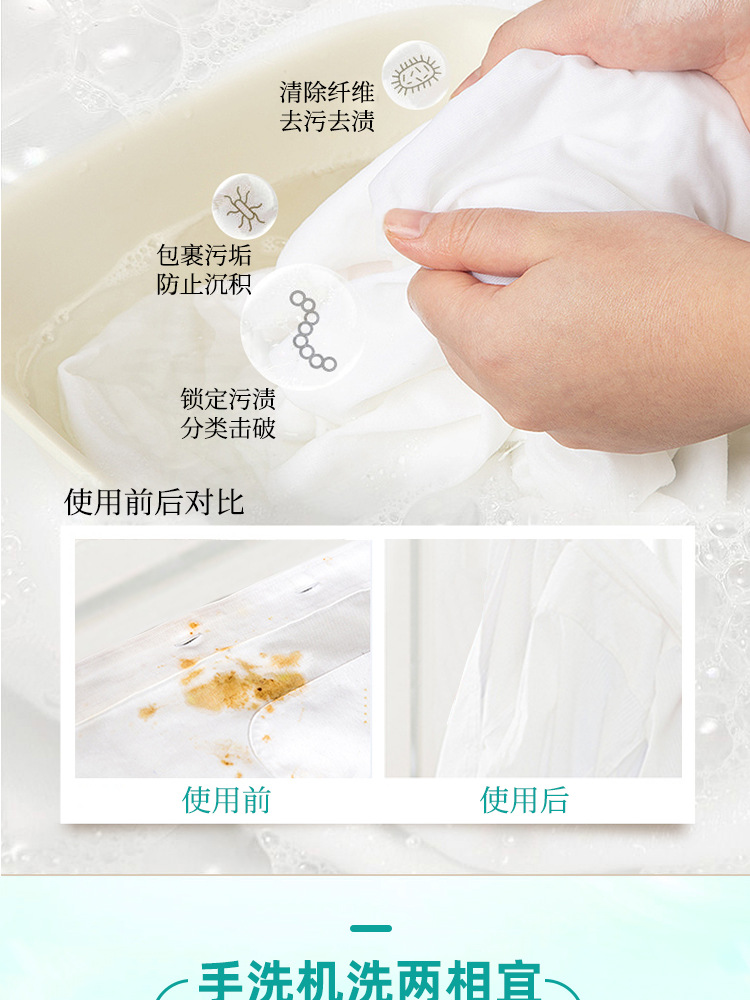 清除纤维
去污去渍

包裹污垢
防止沉积

锁定污渍
分类击破

使用前后对比

使用前

使用后

手洗机洗两相宜