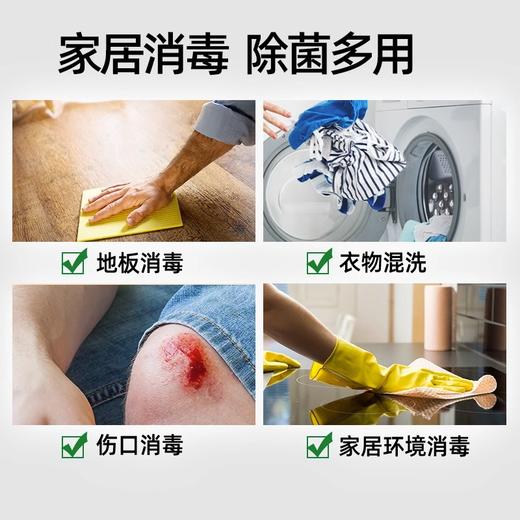 家居消毒 除菌多用

地板消毒

衣物混洗

伤口消毒

家居环境消毒