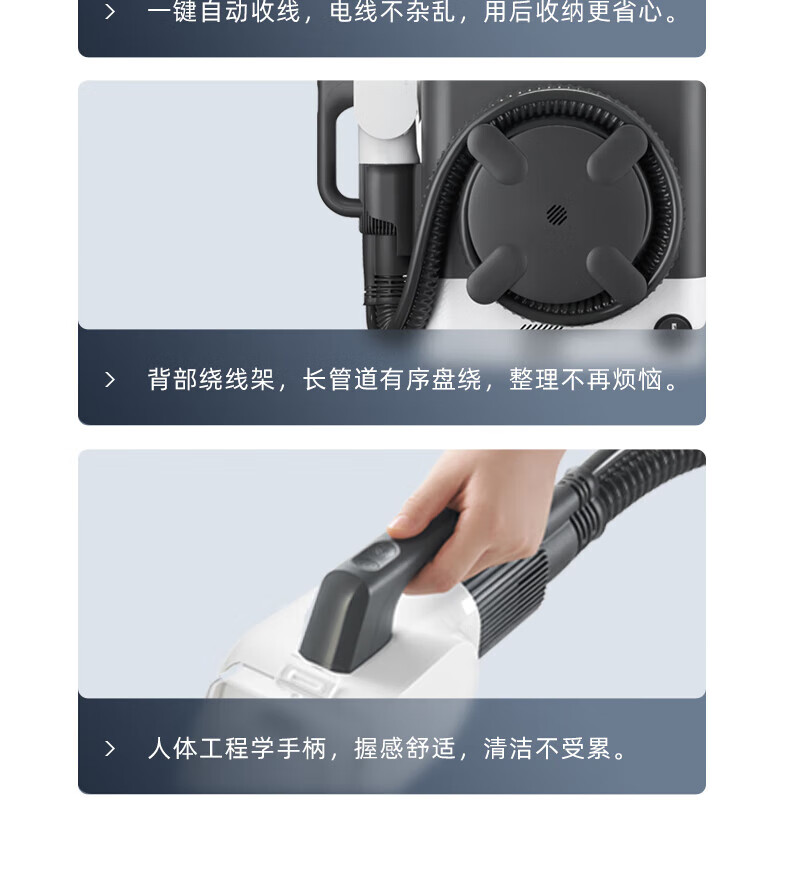 > 一键自动收线，电线不杂乱，用后收纳更省心。

> 背部绕线架，长管道有序盘绕，整理不再烦恼。

> 人体工程学手柄，握感舒适，清洁不受累。