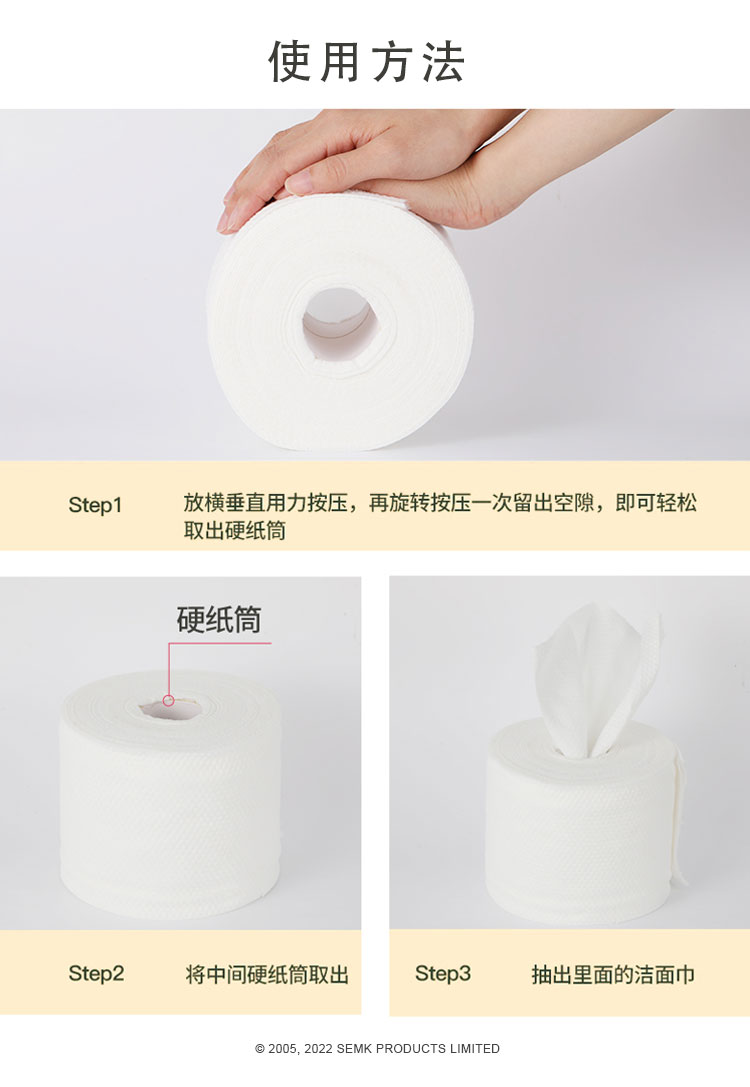 使用方法

Step1 放横垂直用力按压，再旋转按压一次留出空隙，即可轻松取出硬纸筒

硬纸筒

Step2 将中间硬纸筒取出

Step3 抽出里面的洁面巾

© 2005, 2022 SEMK PRODUCTS LIMITED