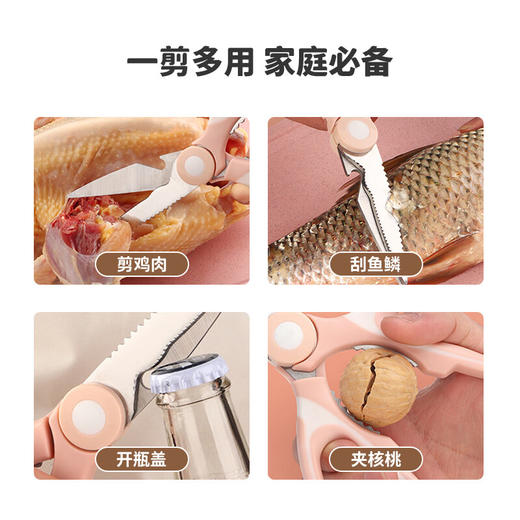 一剪多用 家庭必备

剪鸡肉

刮鱼鳞

开瓶盖

夹核桃