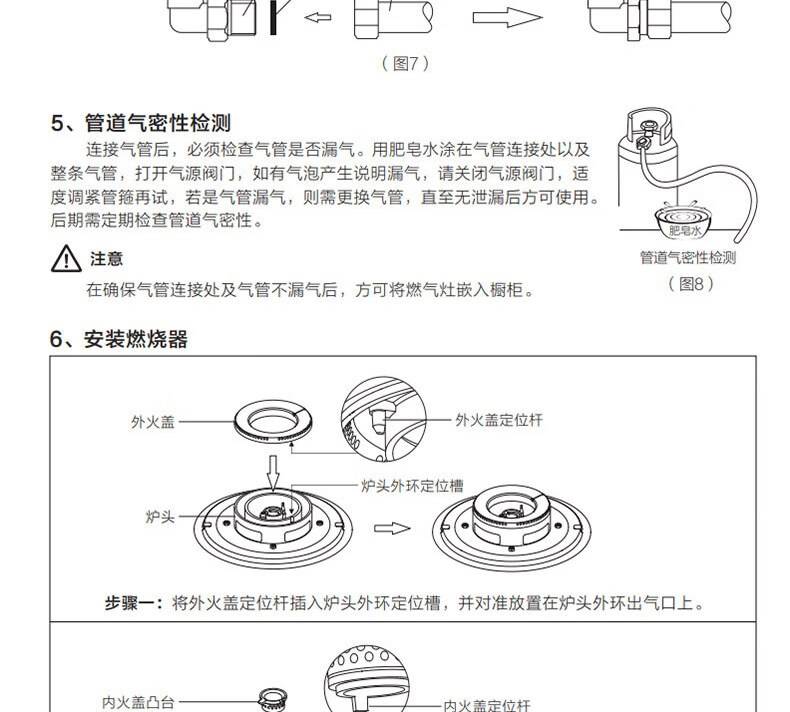 （图7）

5、管道气密性检测

连接气管后，必须检查气管是否漏气。用肥皂水涂在气管连接处以及整条气管，打开气源阀门，如有气泡产生说明漏气，请关闭气源阀门，适度调紧管箍再试，若是气管漏气，则需更换气管，直至无泄漏后方可使用。后期需定期检查管道气密性。

肥皂水

管道气密性检测

（图8）

注意

在确保气管连接处及气管不漏气后，方可将燃气灶嵌入橱柜。

6、安装燃烧器

外火盖

外火盖定位杆

炉头外环定位槽

炉头

步骤一：将外火盖定位杆插入炉头外环定位槽，并对准放置在炉头外环出气口上。

内火盖凸台

内火盖定位杆