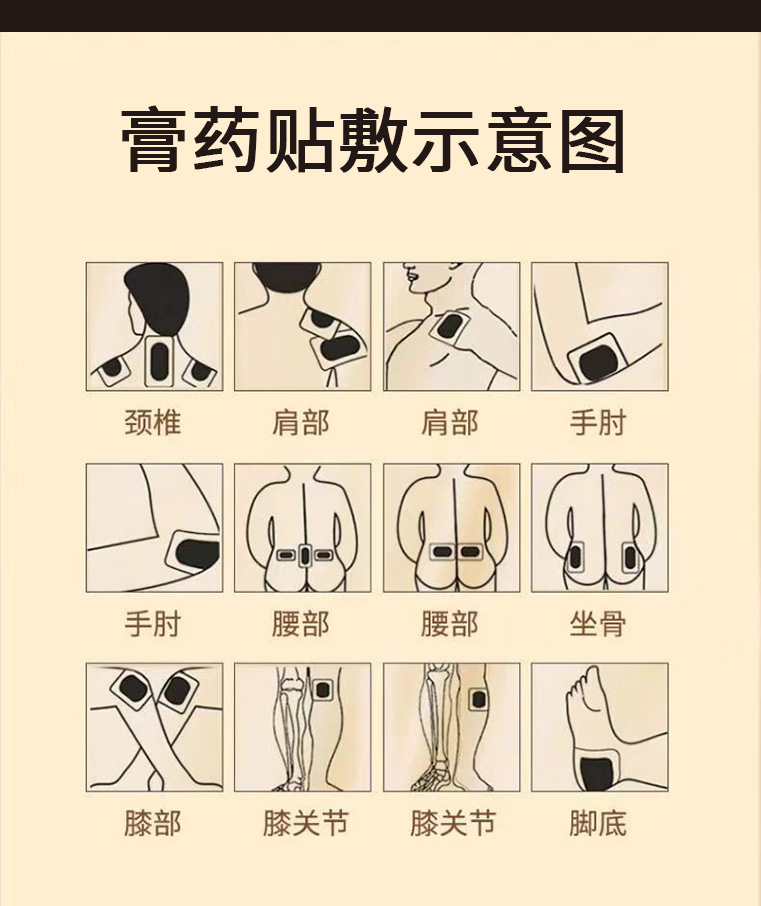 膏药贴敷示意图

颈椎 肩部 肩部 手肘

手肘 腰部 腰部 坐骨

膝部 膝关节 膝关节 脚底