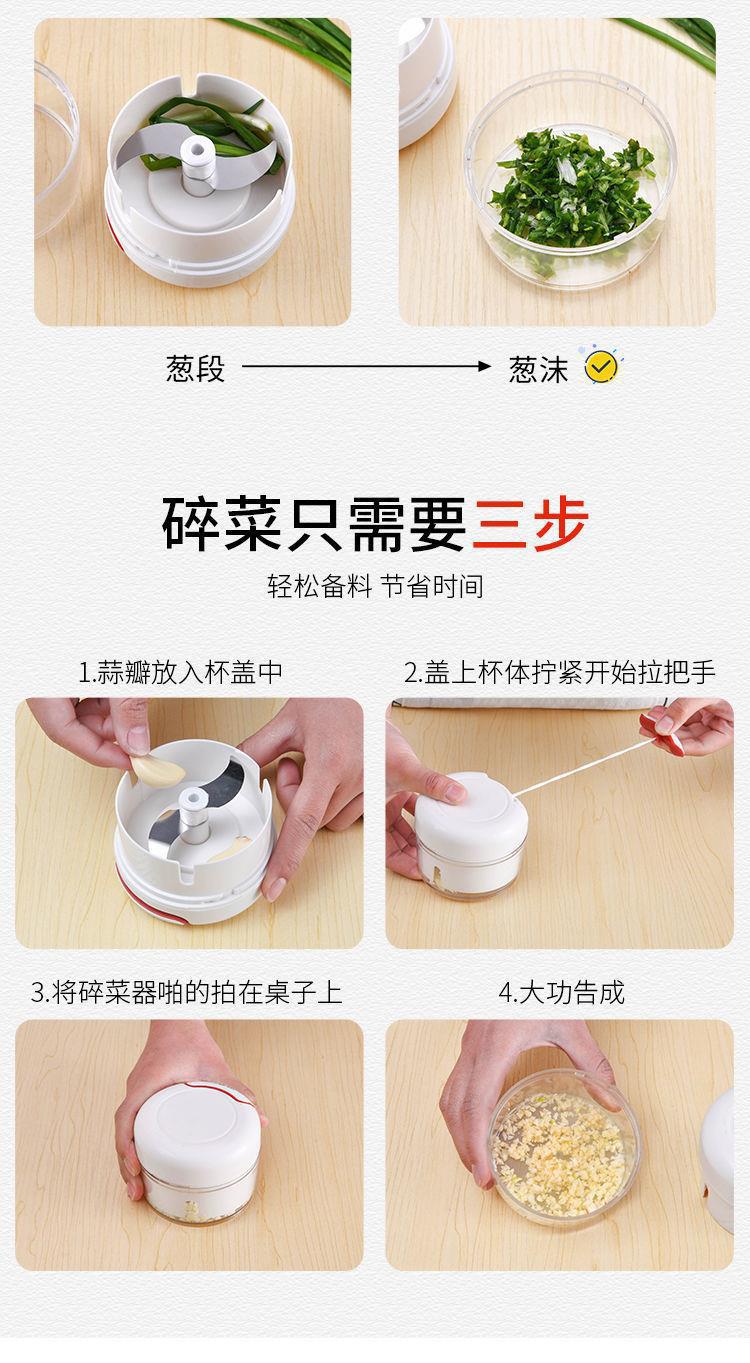 葱段 → 葱沫

碎菜只需要三步

轻松备料 节省时间

1.蒜瓣放入杯盖中

2.盖上杯体拧紧开始拉把手

3.将碎菜器啪的拍在桌子上

4.大功告成