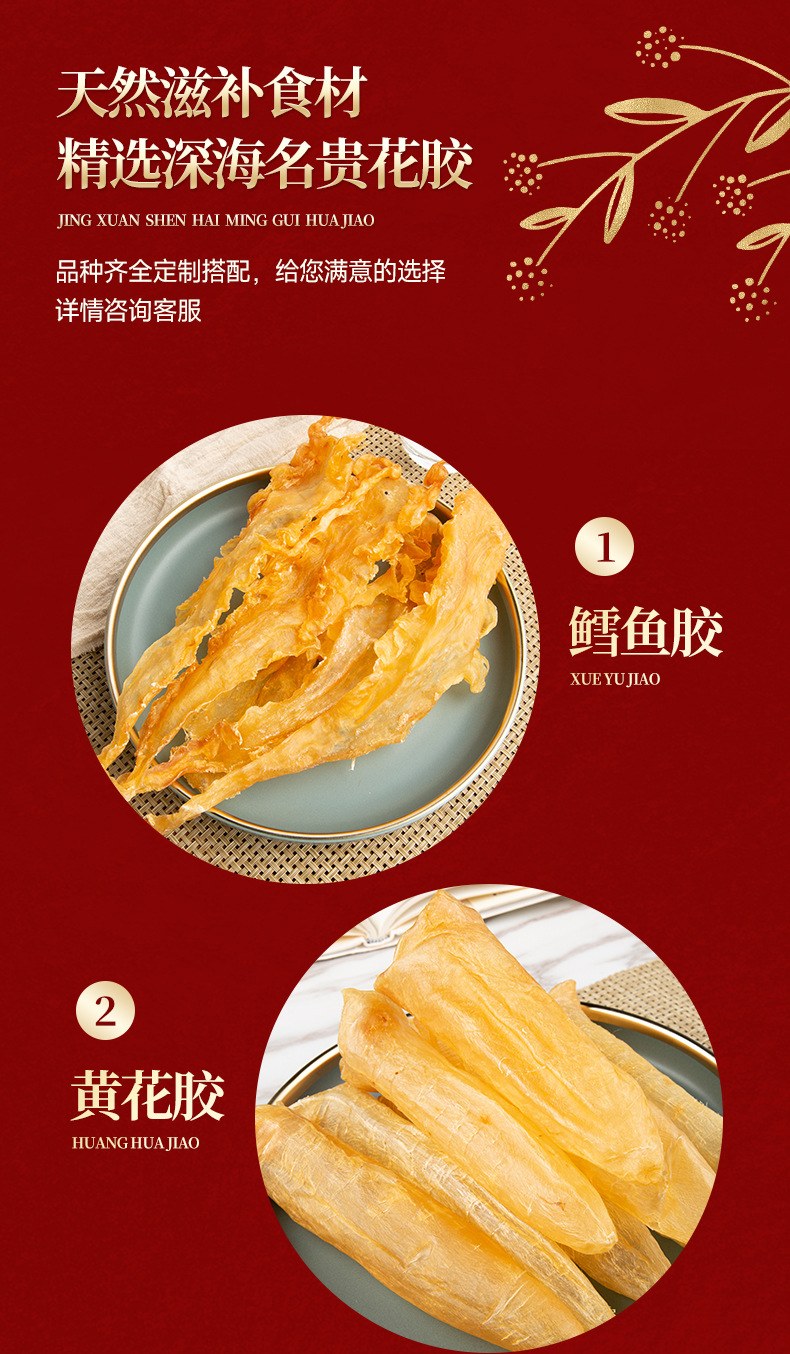 天然滋补食材
精选深海名贵花胶

JING XUAN SHEN HAI MING GUI HUA JIAO

品种齐全定制搭配，给您满意的选择
详情咨询客服

1
鳕鱼胶
XUE YU JIAO

2
黄花胶
HUANG HUA JIAO