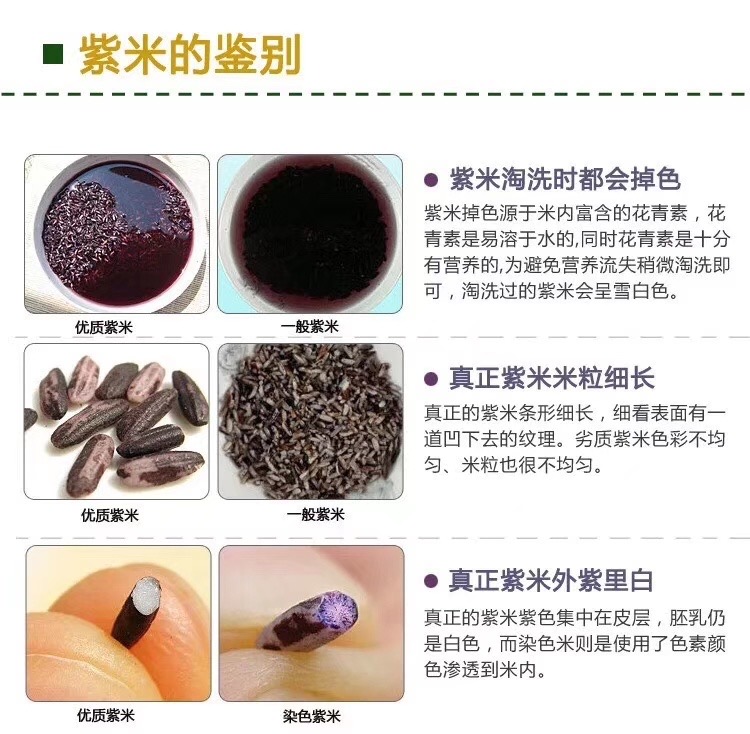 紫米的鉴别

优质紫米

一般紫米

紫米淘洗时都会掉色

紫米掉色源于米内富含的花青素，花青素是易溶于水的,同时花青素是十分有营养的,为避免营养流失稍微淘洗即可，淘洗过的紫米会呈雪白色。

优质紫米

一般紫米

真正紫米米粒细长

真正的紫米条形细长，细看表面有一道凹下去的纹理。劣质紫米色彩不均匀、米粒也很不均匀。

优质紫米

染色紫米

真正紫米外紫里白

真正的紫米紫色集中在皮层，胚乳仍是白色，而染色米则是使用了色素颜色渗透到米内。