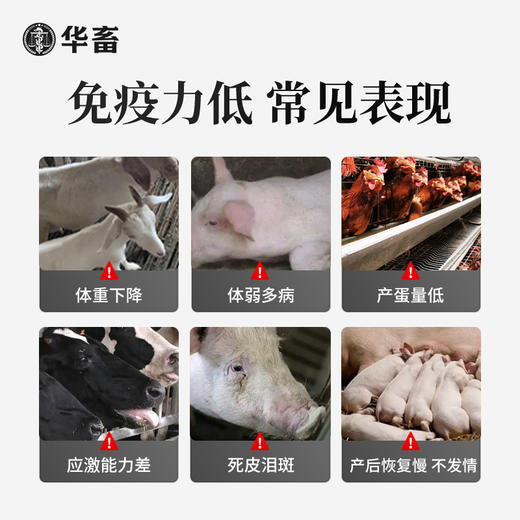 华畜

免疫力低 常见表现

体重下降

体弱多病

产蛋量低

应激能力差

死皮泪斑

产后恢复慢 不发情