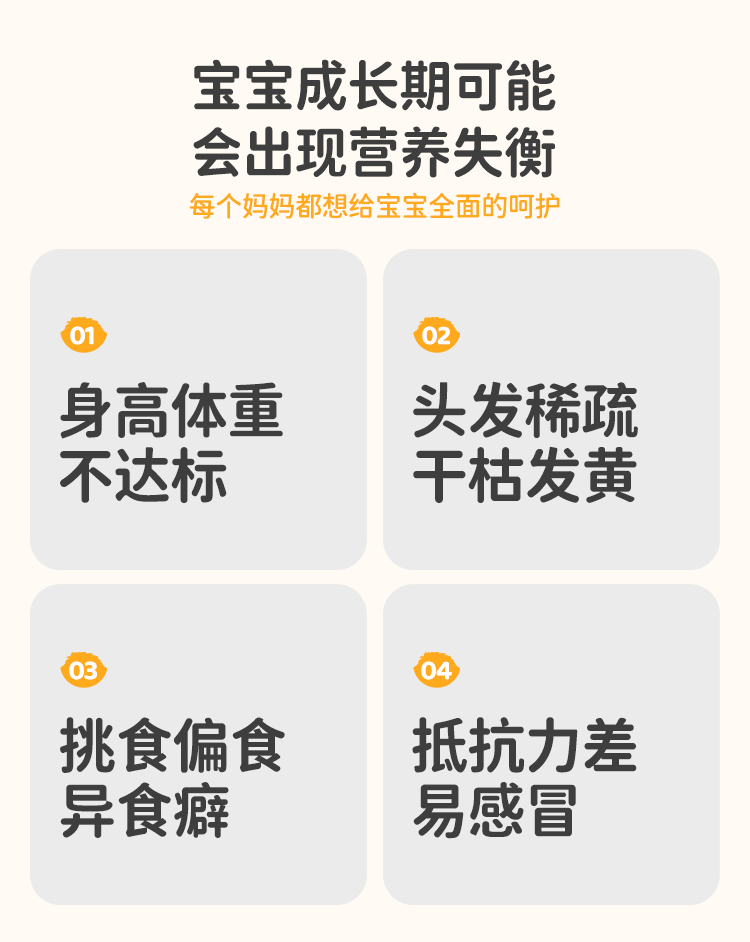 宝宝成长期可能
会出现营养失衡

每个妈妈都想给宝宝全面的呵护

01

身高体重
不达标

02

头发稀疏
干枯发黄

03

挑食偏食
异食癖

04

抵抗力差
易感冒