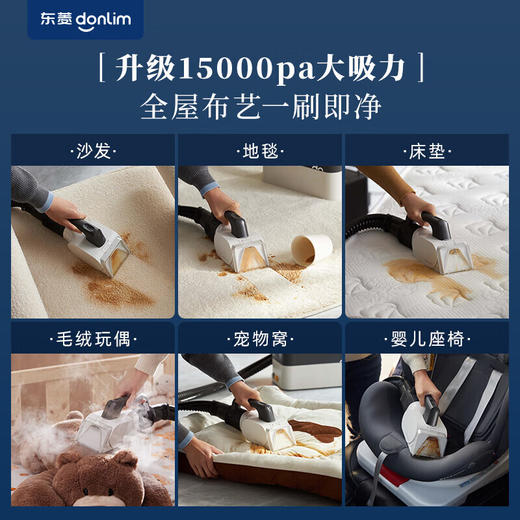 东菱 donlim

[ 升级15000pa大吸力 ]
全屋布艺一刷即净

·沙发·

·地毯·

·床垫·

·毛绒玩偶·

·宠物窝·

·婴儿座椅·