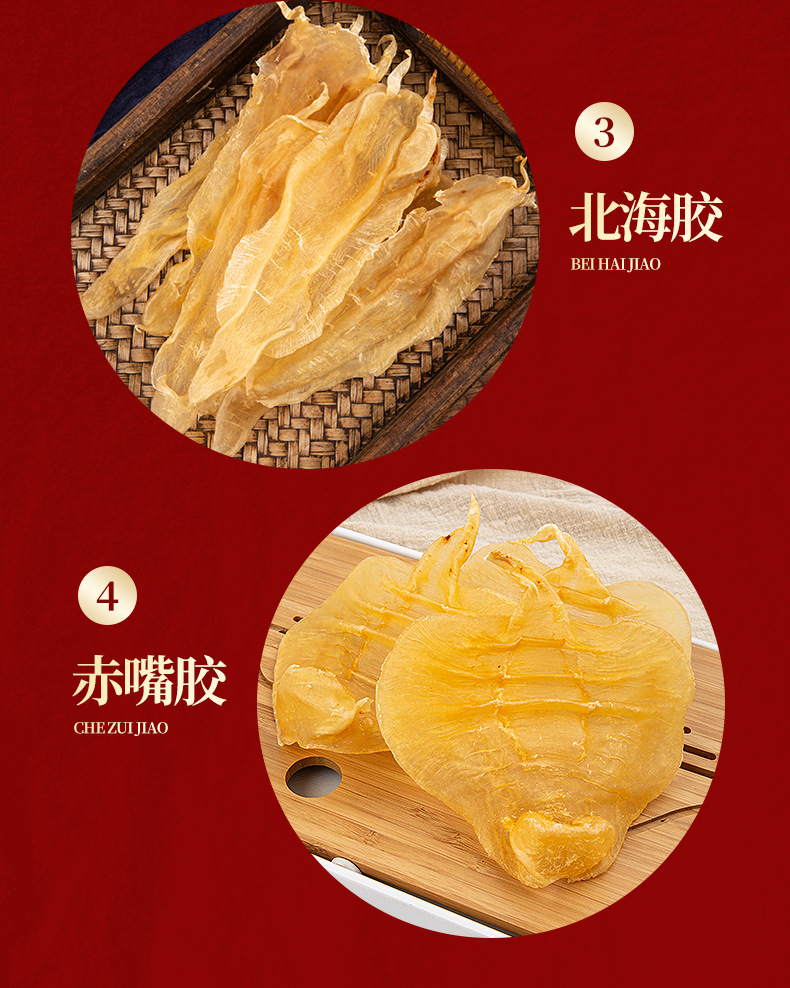 3

北海胶

BEI HAI JIAO

4

赤嘴胶

CHE ZUI JIAO