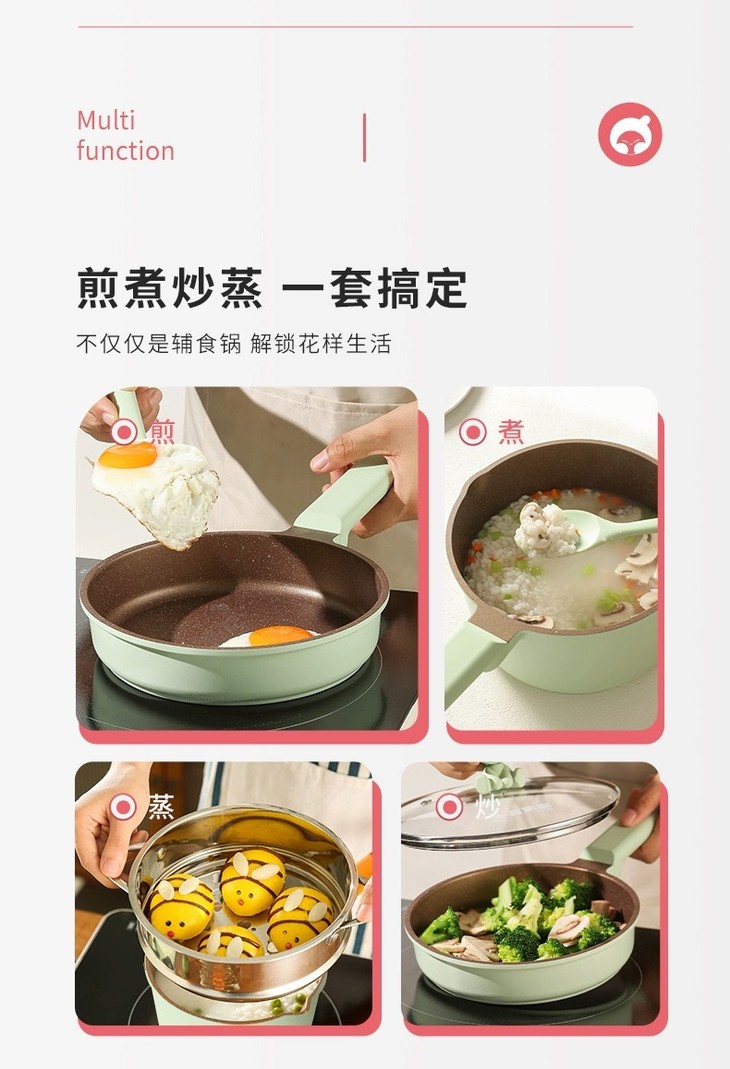 Multi
function

煎煮炒蒸 一套搞定

不仅仅是辅食锅 解锁花样生活

煎

煮

蒸

炒