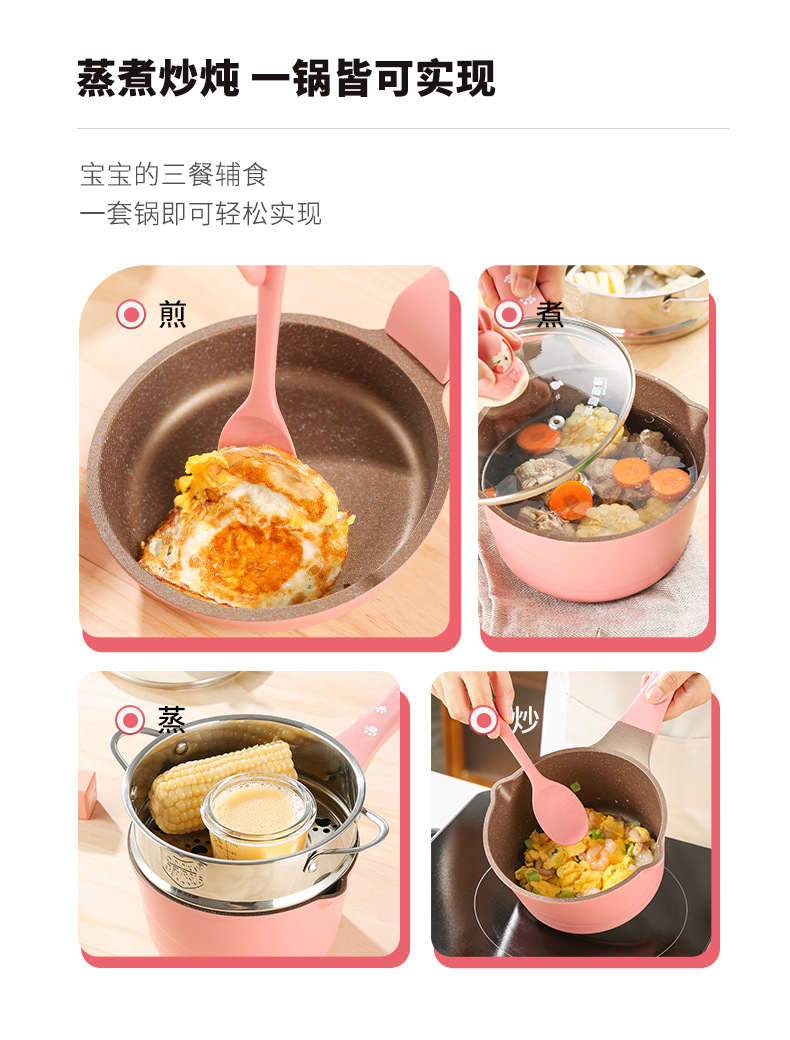 蒸煮炒炖 一锅皆可实现

宝宝的三餐辅食
一套锅即可轻松实现

煎

煮

蒸

炒