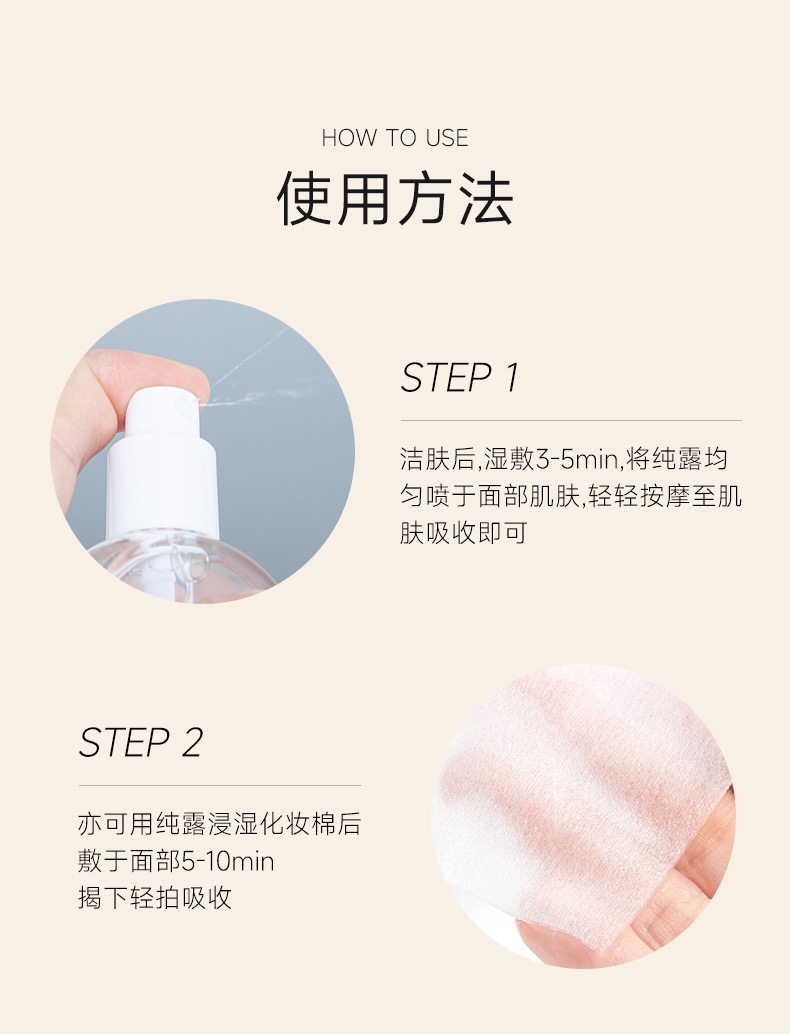 HOW TO USE
使用方法

STEP 1

洁肤后,湿敷3-5min,将纯露均匀喷于面部肌肤,轻轻按摩至肌肤吸收即可

STEP 2

亦可用纯露浸湿化妆棉后
敷于面部5-10min
揭下轻拍吸收