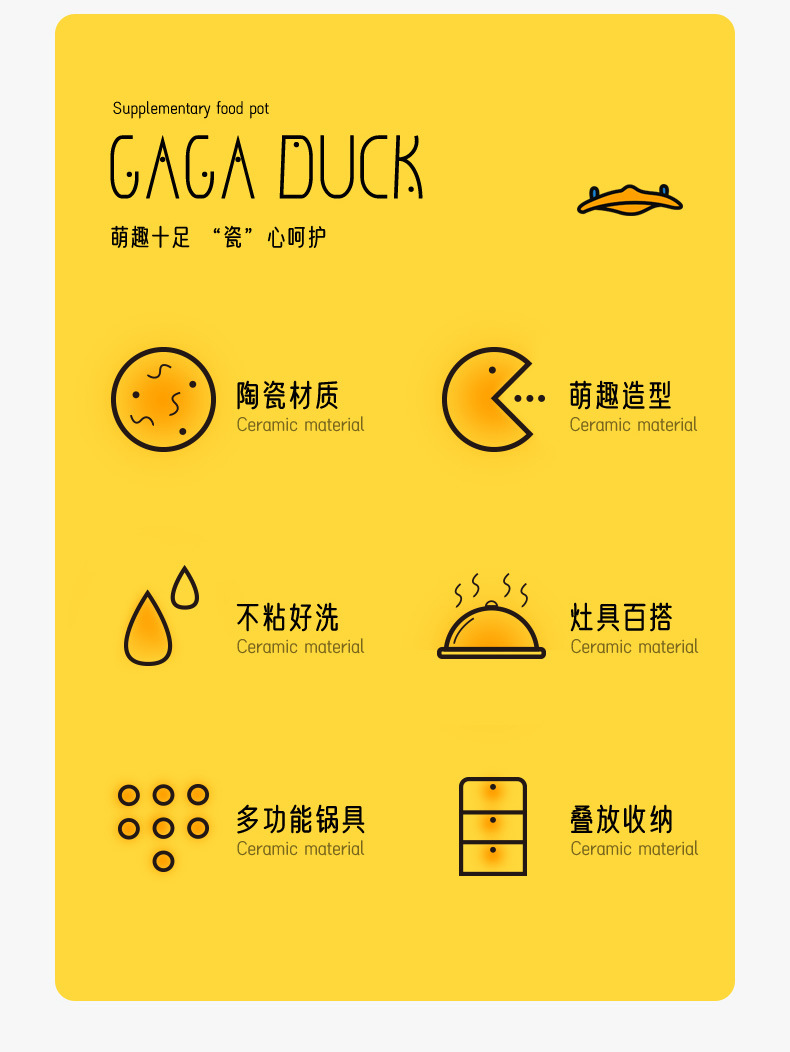 Supplementary food pot

GAGA DUCK

萌趣十足 “瓷”心呵护

陶瓷材质
Ceramic material

萌趣造型
Ceramic material

不粘好洗
Ceramic material

灶具百搭
Ceramic material

多功能锅具
Ceramic material

叠放收纳
Ceramic material