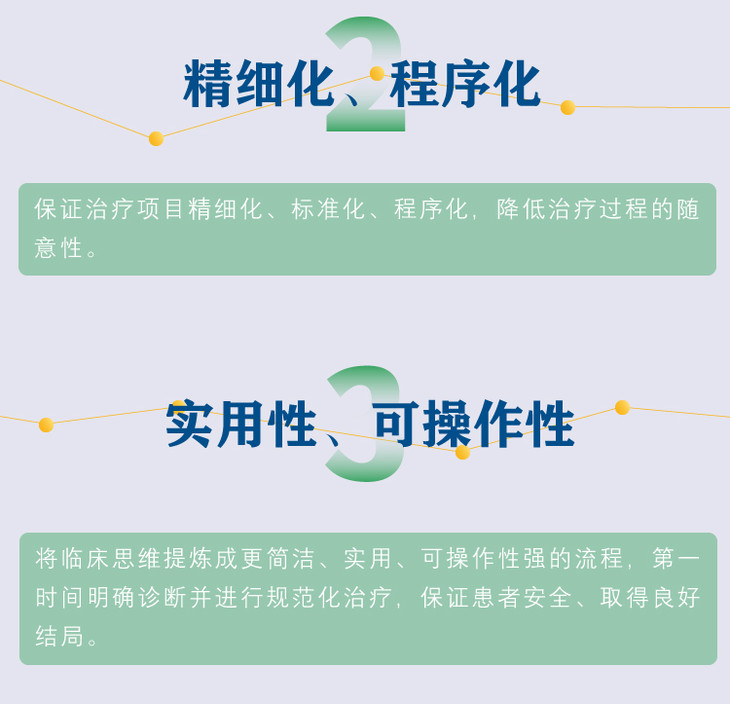 2

精细化、程序化

保证治疗项目精细化、标准化、程序化，降低治疗过程的随意性。

3

实用性、可操作性

将临床思维提炼成更简洁、实用、可操作性强的流程，第一时间明确诊断并进行规范化治疗，保证患者安全、取得良好结局。