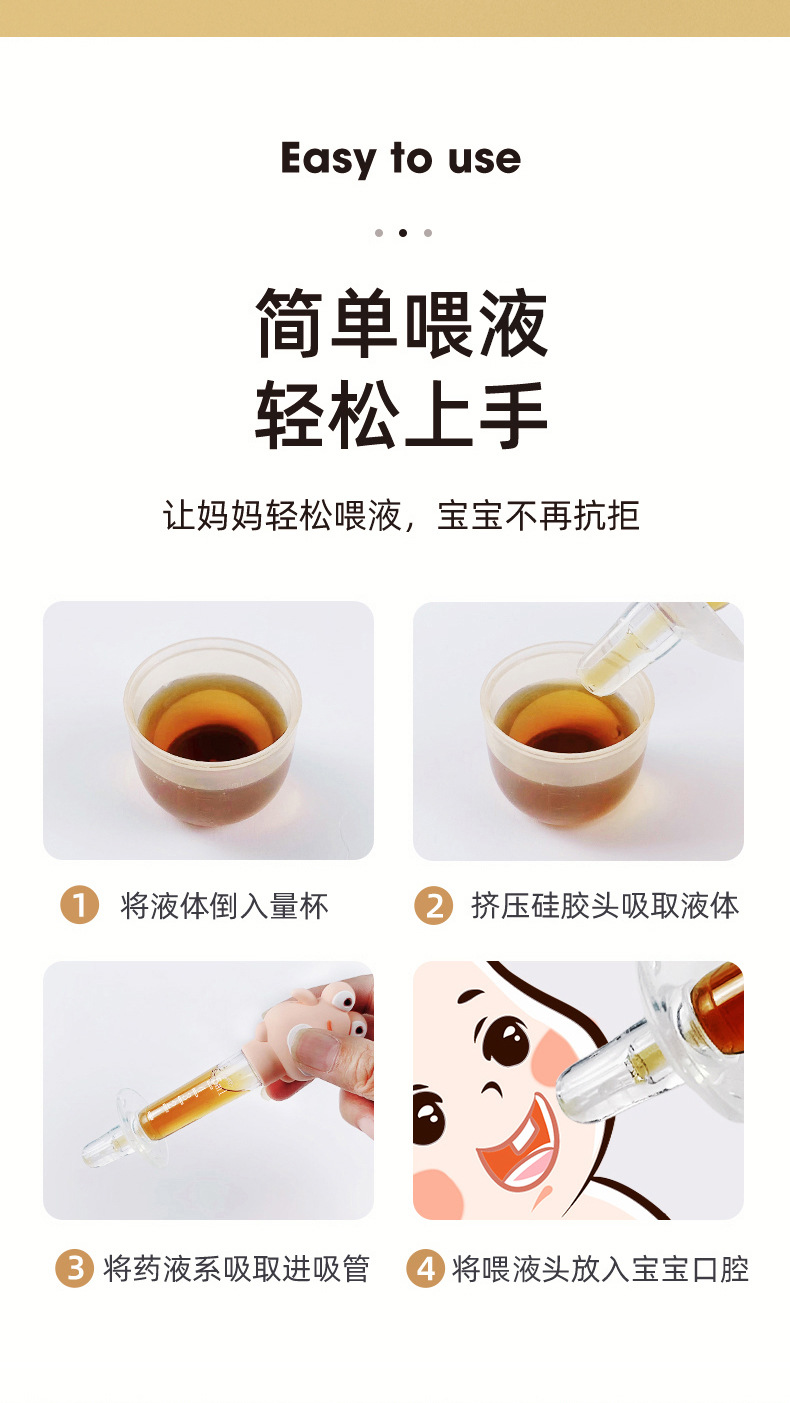 Easy to use

简单喂液
轻松上手

让妈妈轻松喂液，宝宝不再抗拒

1 将液体倒入量杯

2 挤压硅胶头吸取液体

3 将药液系吸取进吸管

4 将喂液头放入宝宝口腔