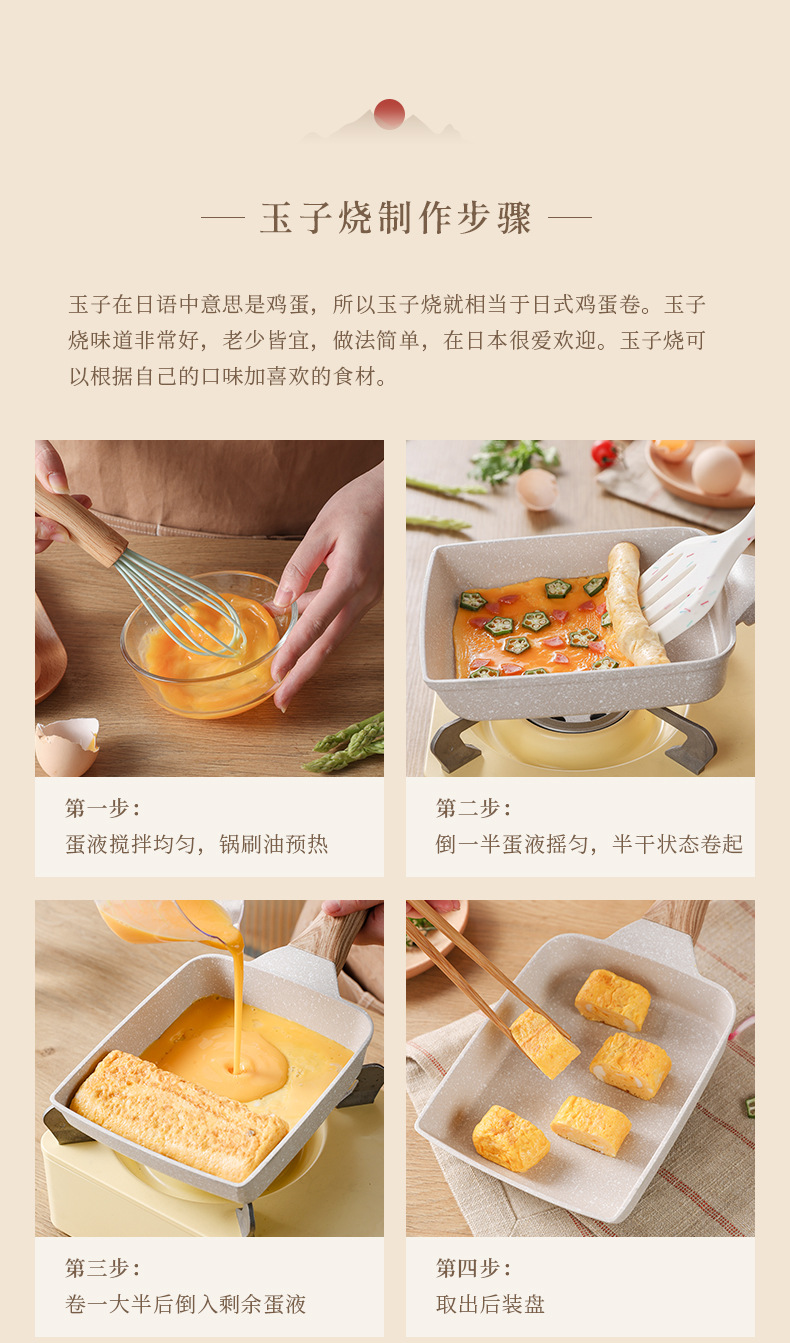 — 玉子烧制作步骤 —

玉子在日语中意思是鸡蛋，所以玉子烧就相当于日式鸡蛋卷。玉子烧味道非常好，老少皆宜，做法简单，在日本很爱欢迎。玉子烧可以根据自己的口味加喜欢的食材。

第一步：
蛋液搅拌均匀，锅刷油预热

第二步：
倒一半蛋液摇匀，半干状态卷起

第三步：
卷一大半后倒入剩余蛋液

第四步：
取出后装盘