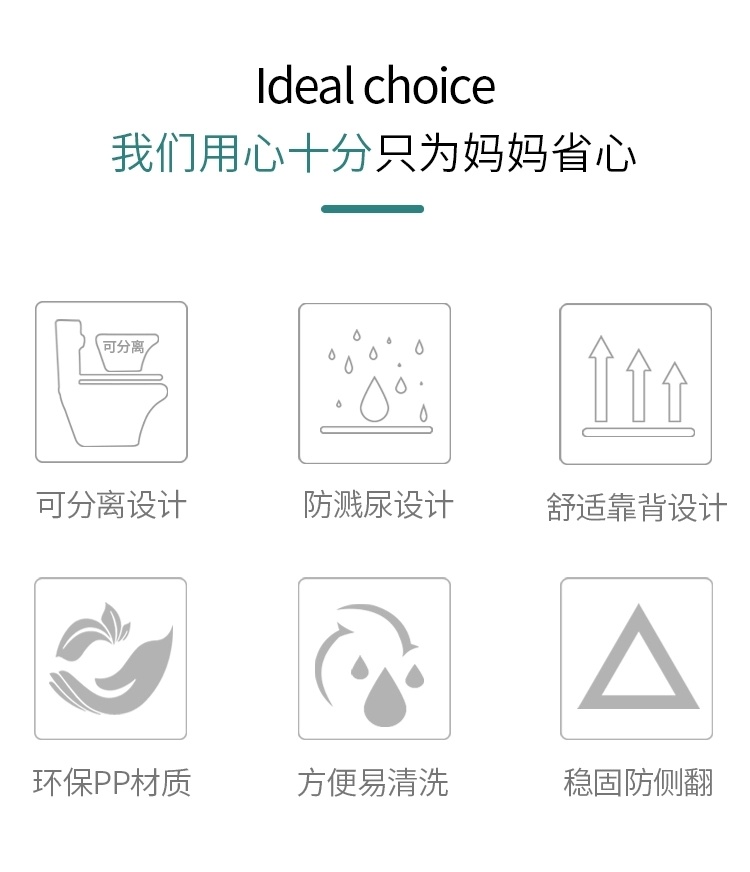 Ideal choice

我们用心十分只为妈妈省心

可分离

可分离设计

防溅尿设计

舒适靠背设计

环保PP材质

方便易清洗

稳固防侧翻